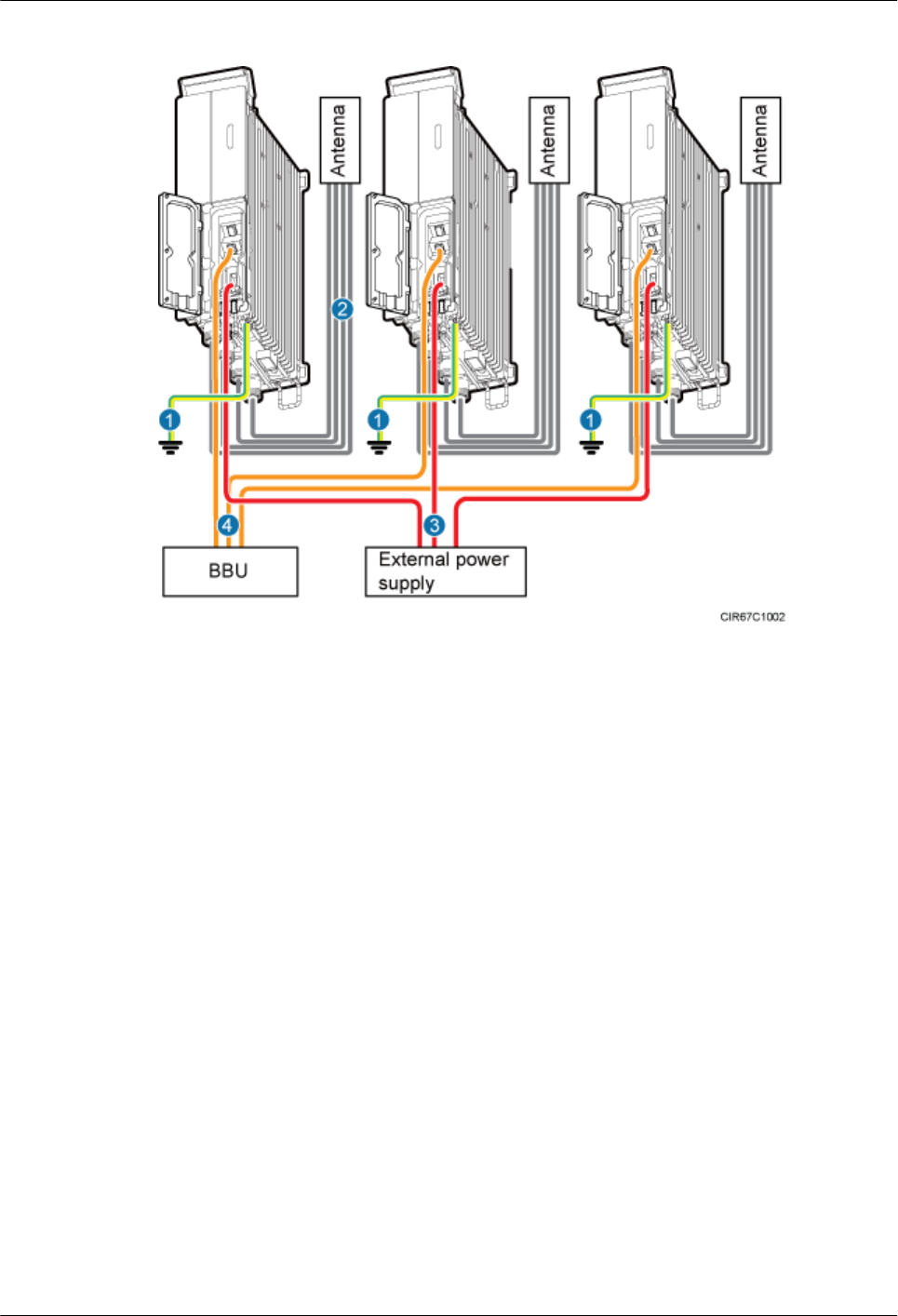 Antenna

Antenna

Antenna

2

1

1

1

4

3

BBU

External power supply

CIR67C1002