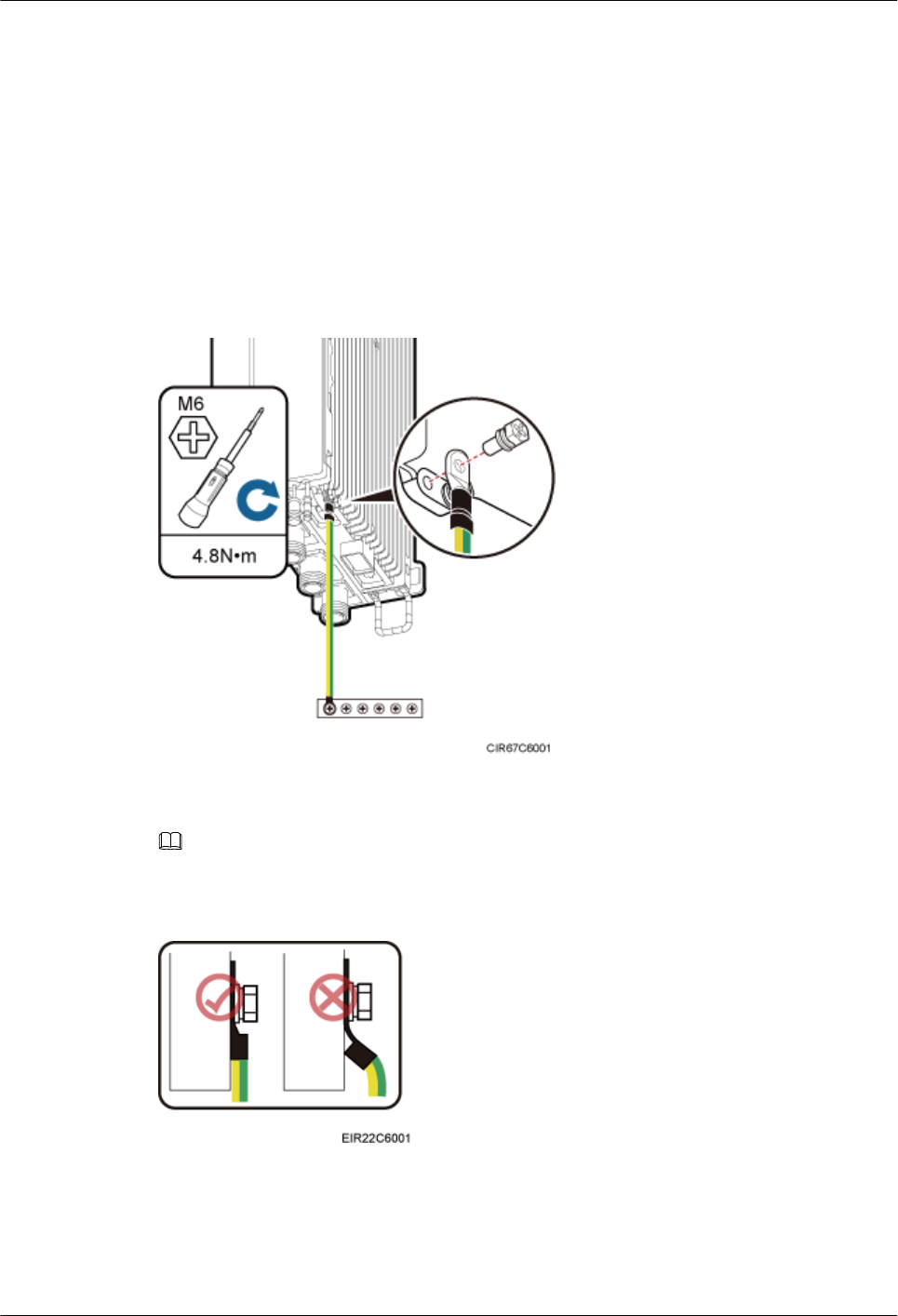 M6

4.8N•m

CIR67C6001

EIR22C6001