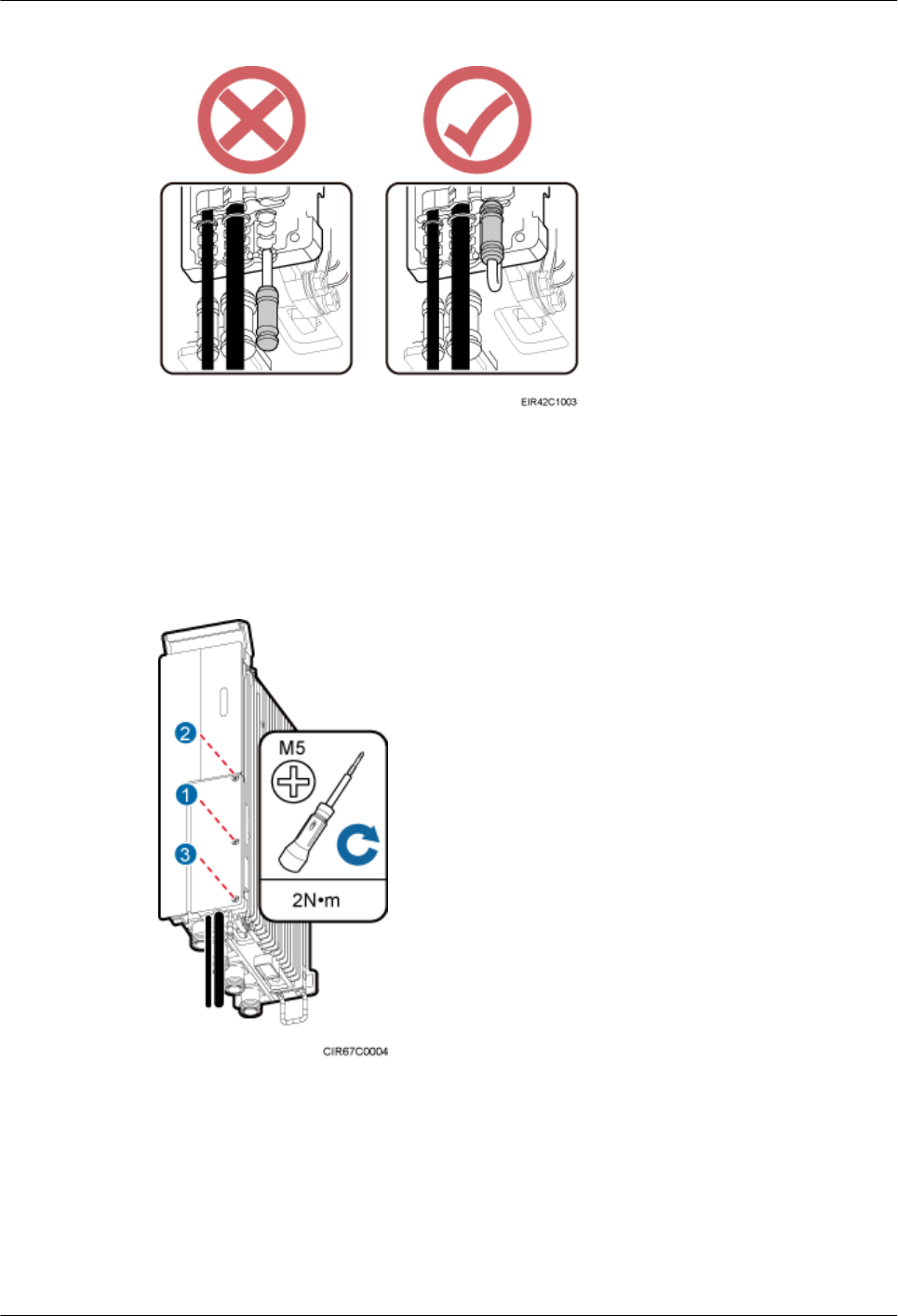 EIR42C1003

2

1

3

M5

2N•m

CIR67C0004