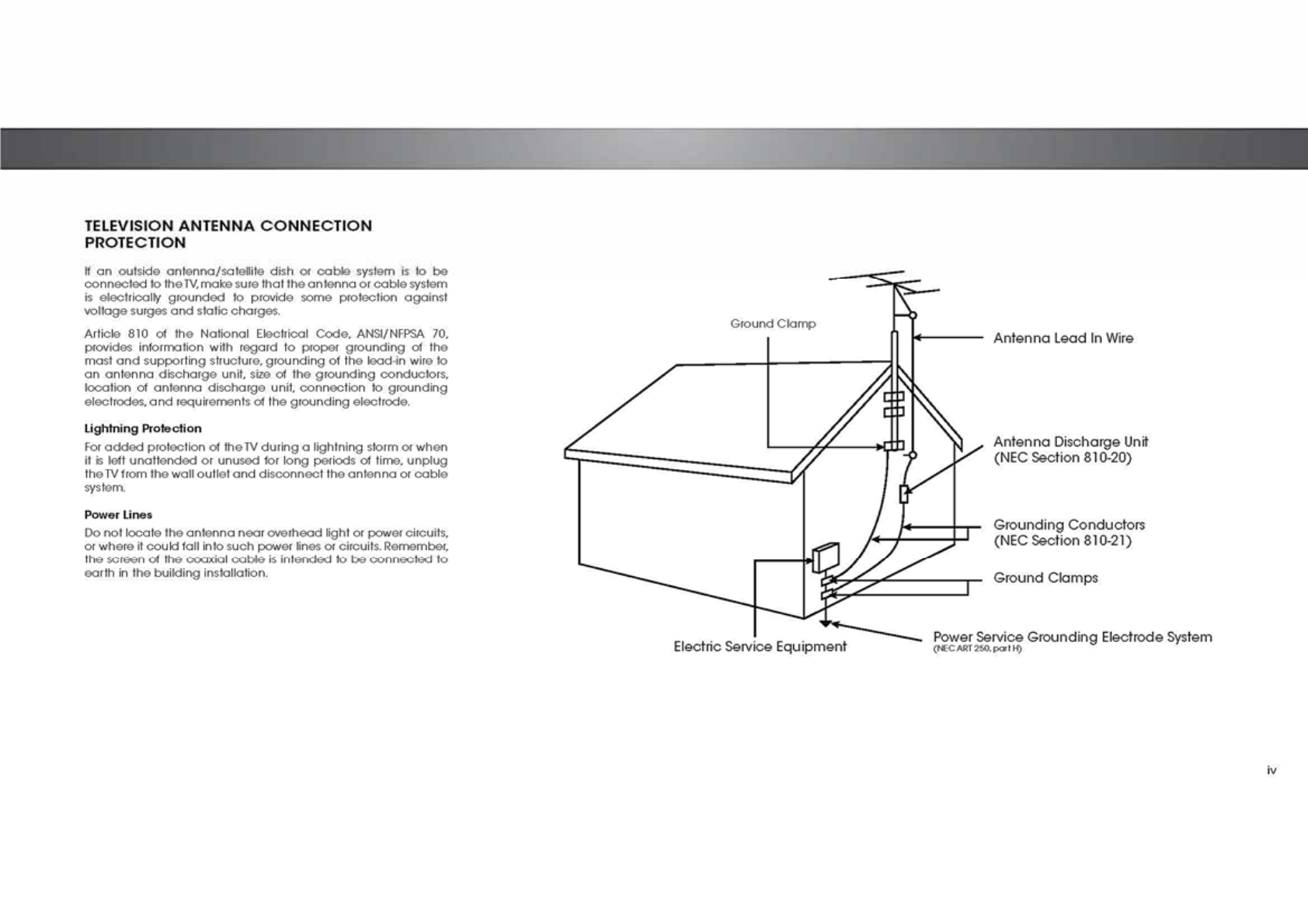 TELEVISION ANTENNA CONNECTION PROTECTION

If an outside antenna/satellite dish or cable system is to be connected to the TV, make sure that the antenna or cable system is electrically grounded to provide some protection against voltage surges and static charges.

Article 810 of the National Electrical Code, ANSI/NFPSA 70, provides information with regard to proper grounding of the mast and supporting structure, grounding of the lead-in wire to an antenna discharge unit, size of the grounding conductors, location of antenna discharge unit, connection to grounding electrodes, and requirements of the grounding electrode.

Lightning Protection

For added protection of the TV during a lightning storm or when it is left unattended or unused for long periods of time, unplug the TV from the wall outlet and disconnect the antenna or cable system.

Power Lines

Do not locate the antenna near overhead light or power circuits, or where it could fall into such power lines or circuits. Remember, the screen of the coaxial cable is intended to be connected to earth in the building installation.

Ground Clamp

Antenna Lead In Wire

Antenna Discharge Unit (NEC Section 810-20)

Grounding Conductors (NEC Section 810-21)

Ground Clamps

Electric Service Equipment

Power Service Grounding Electrode System (NEC ART 250, part H)

iv