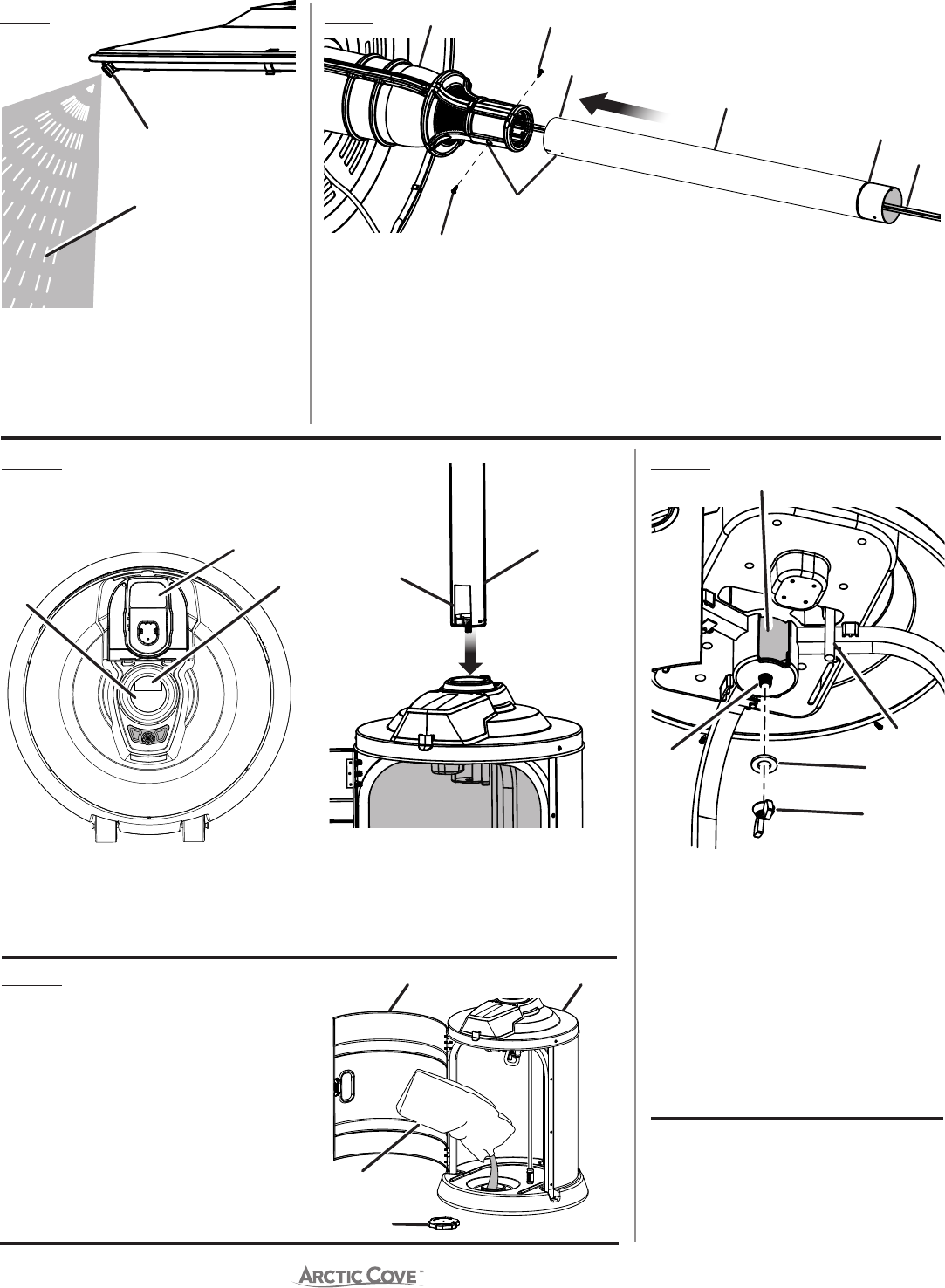 ARCTIC COVE™