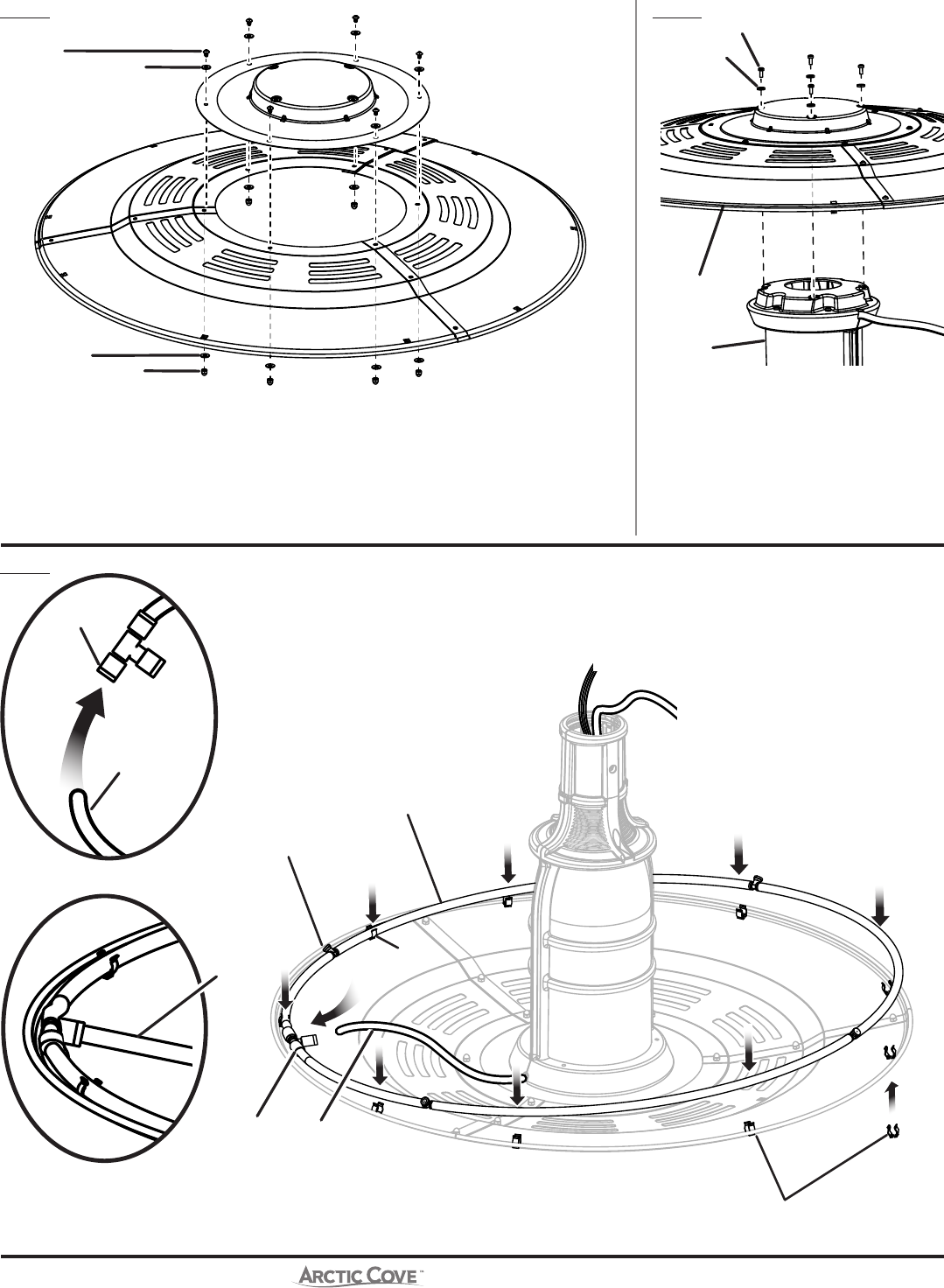 ARCTIC COVE™