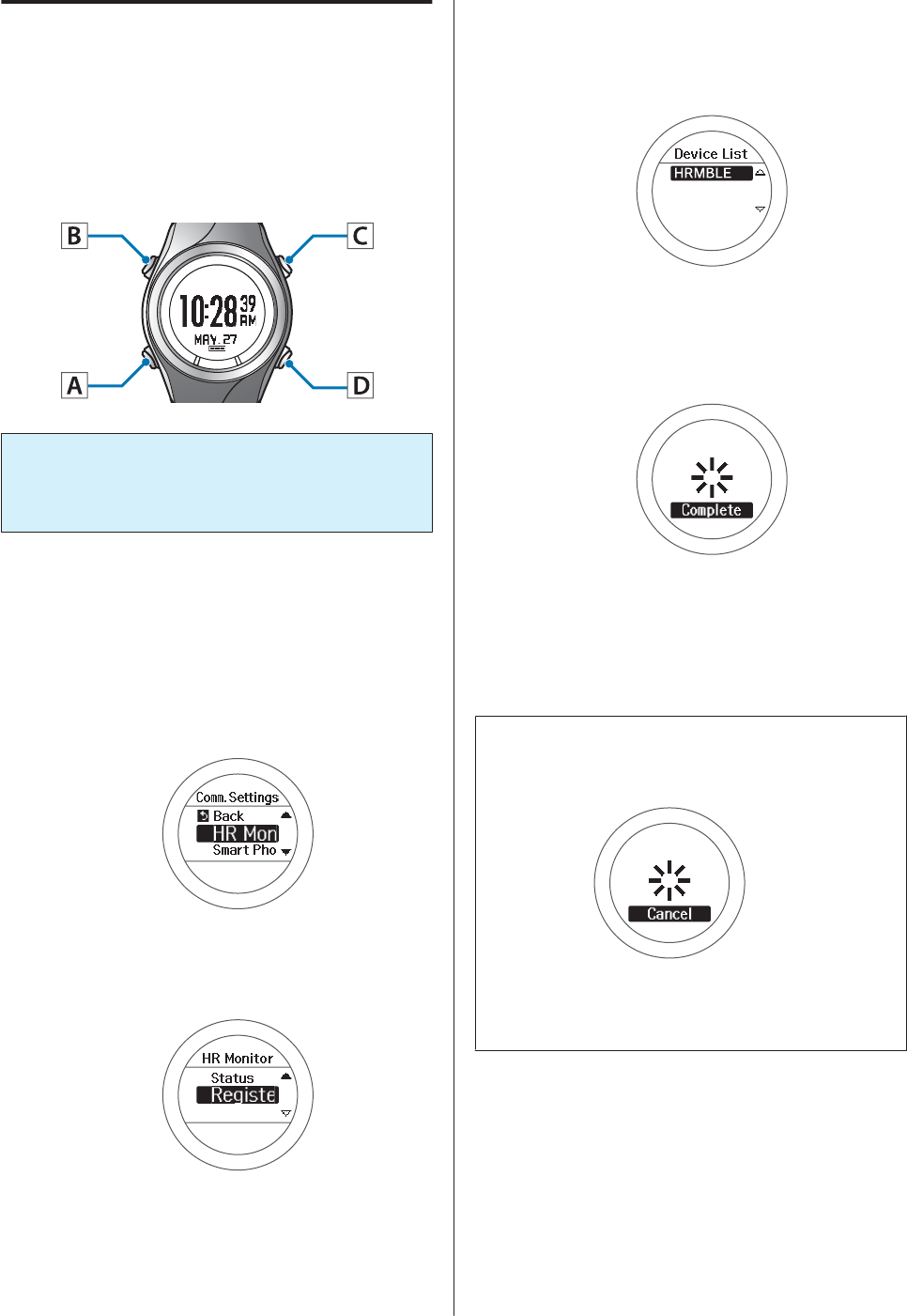 B

C

10:28 39 AM

MAY.27

A

D

Comm.Settings
Back
HR Mon
Smart Pho

HR Monitor
Status
Registe

Device List
HRMBLE

Complete

Cancel