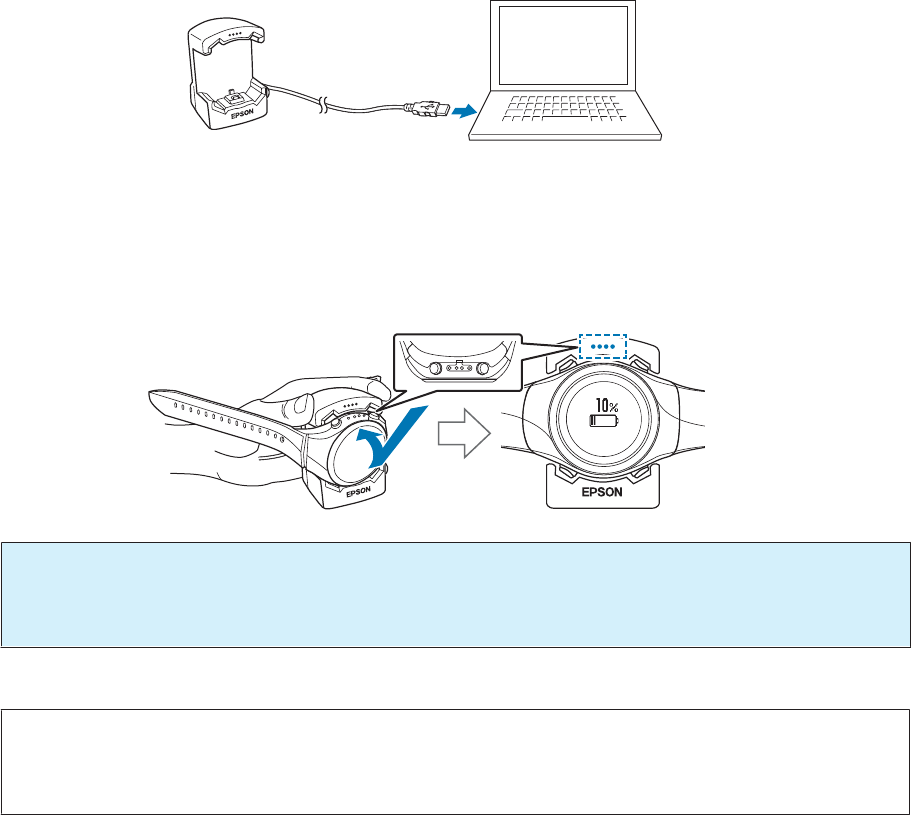 EPSON

10%

EPSON

EPSON