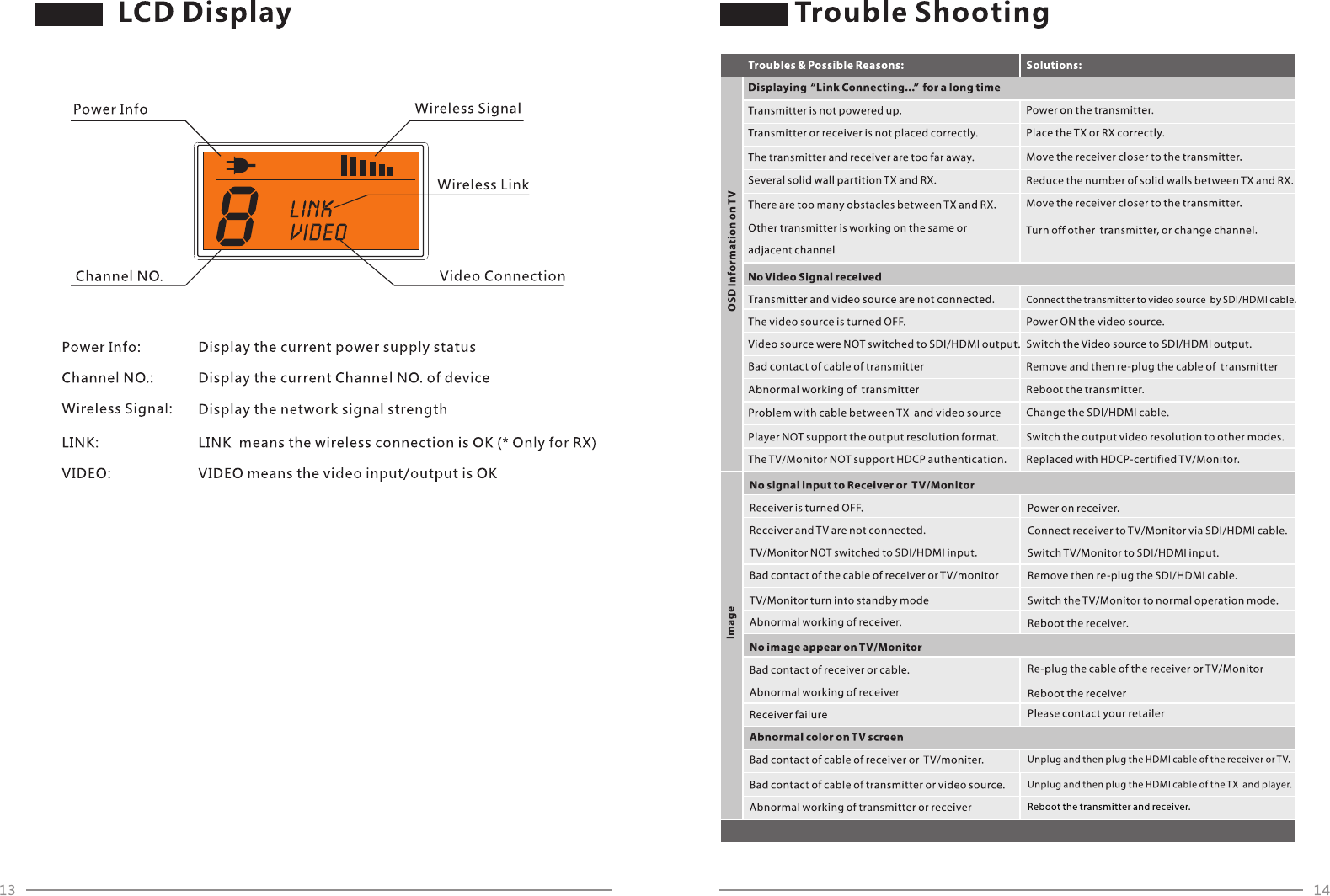 LCD Display

Power Info

Wireless Signal

Wireless Link

8

LINK
VIDEO

Channel NO.

Video Connection

Power Info: Display the current power supply status

Channel NO.: Display the current Channel NO. of device

Wireless Signal: Display the network signal strength

LINK: LINK means the wireless connection is OK (* Only for RX)

VIDEO: VIDEO means the video input/output is OK

13

Trouble Shooting

| | Troubles & Possible Reasons: | Solutions: |
|---|---|---|
| OSD Information on TV | Displaying "Link Connecting..." for a long time | |
| | Transmitter is not powered up. | Power on the transmitter. |
| | Transmitter or receiver is not placed correctly. | Place the TX or RX correctly. |
| | The transmitter and receiver are too far away. | Move the receiver closer to the transmitter. |
| | Several solid wall partition TX and RX. | Reduce the number of solid walls between TX and RX. |
| | There are too many obstacles between TX and RX. | Move the receiver closer to the transmitter. |
| | Other transmitter is working on the same or adjacent channel | Turn off other transmitter, or change channel. |
| | No Video Signal received | |
| | Transmitter and video source are not connected. | Connect the transmitter to video source by SDI/HDMI cable. |
| | The video source is turned OFF. | Power ON the video source. |
| | Video source were NOT switched to SDI/HDMI output. | Switch the Video source to SDI/HDMI output. |
| | Bad contact of cable of transmitter | Remove and then re-plug the cable of transmitter |
| | Abnormal working of transmitter | Reboot the transmitter. |
| | Problem with cable between TX and video source | Change the SDI/HDMI cable. |
| | Player NOT support the output resolution format. | Switch the output video resolution to other modes. |
| | The TV/Monitor NOT support HDCP authentication. | Replaced with HDCP-certified TV/Monitor. |
| Image | No signal input to Receiver or TV/Monitor | |
| | Receiver is turned OFF. | Power on receiver. |
| | Receiver and TV are not connected. | Connect receiver to TV/Monitor via SDI/HDMI cable. |
| | TV/Monitor NOT switched to SDI/HDMI input. | Switch TV/Monitor to SDI/HDMI input. |
| | Bad contact of the cable of receiver or TV/monitor | Remove then re-plug the SDI/HDMI cable. |
| | TV/Monitor turn into standby mode | Switch the TV/Monitor to normal operation mode. |
| | Abnormal working of receiver. | Reboot the receiver. |
| | No image appear on TV/Monitor | |
| | Bad contact of receiver or cable. | Re-plug the cable of the receiver or TV/Monitor |
| | Abnormal working of receiver | Reboot the receiver |
| | Receiver failure | Please contact your retailer |
| | Abnormal color on TV screen | |
| | Bad contact of cable of receiver or TV/moniter. | Unplug and then plug the HDMI cable of the receiver or TV. |
| | Bad contact of cable of transmitter or video source. | Unplug and then plug the HDMI cable of the TX and player. |
| | Abnormal working of transmitter or receiver | Reboot the transmitter and receiver. |

14