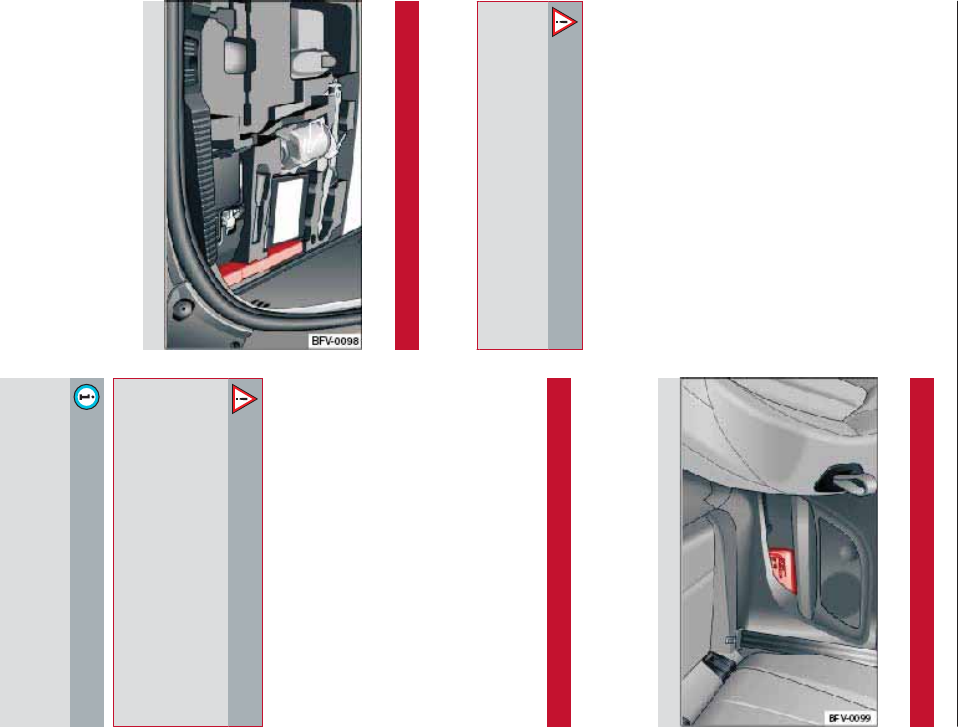 BFV-0098

BFV-0099