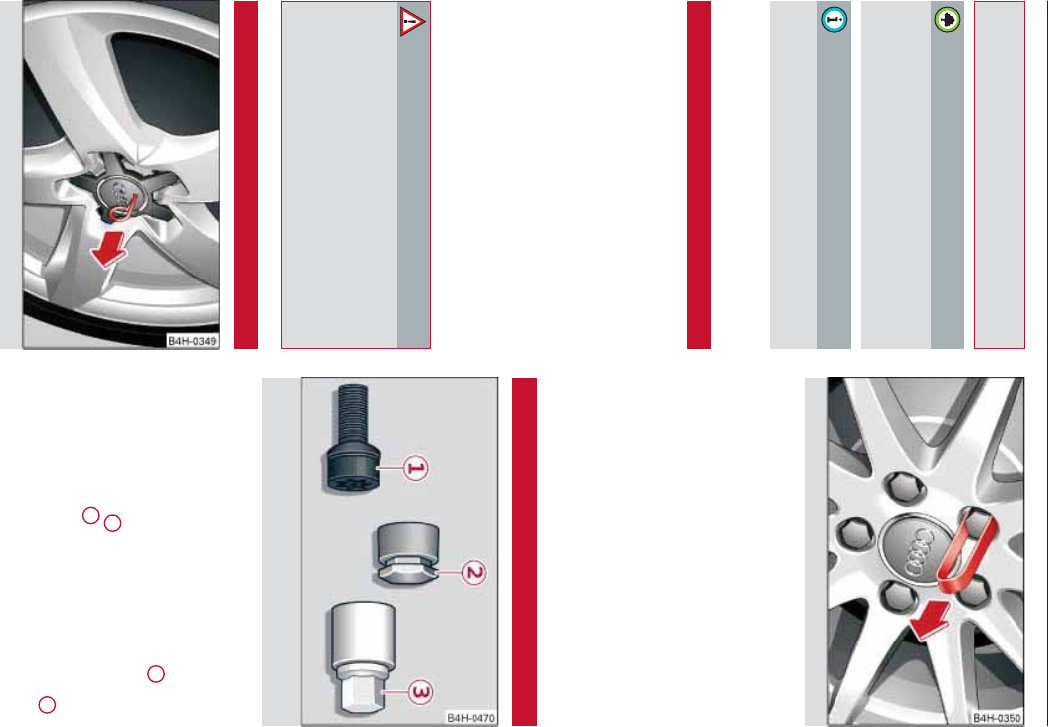 B4H-0349

1

2

3

B4H-0470

B4H-0350