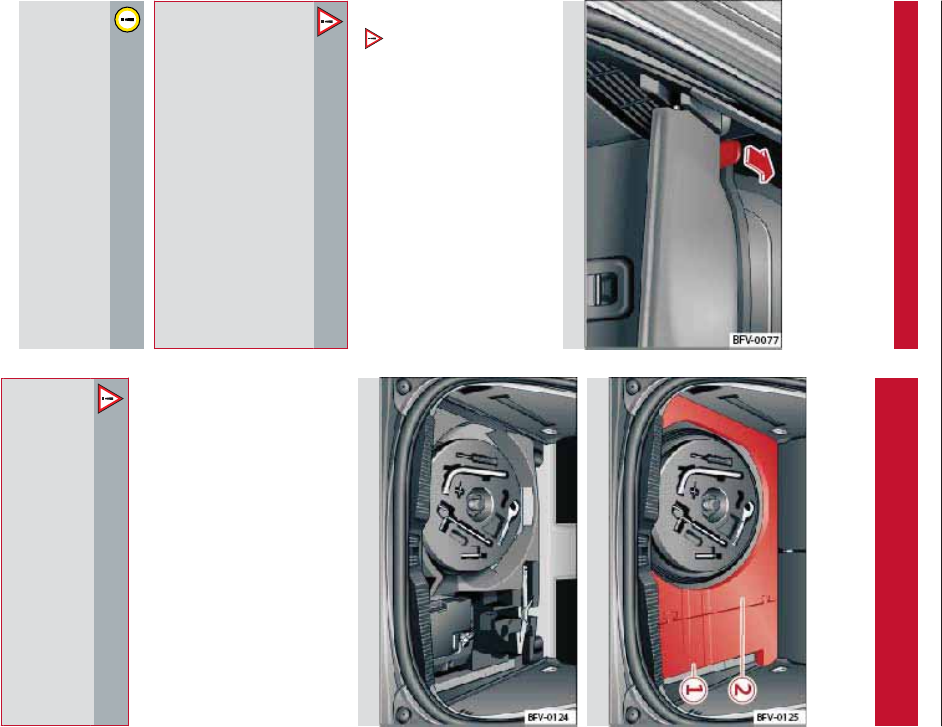 BFV-0077

BFV-0124

1

2

BFV-0125