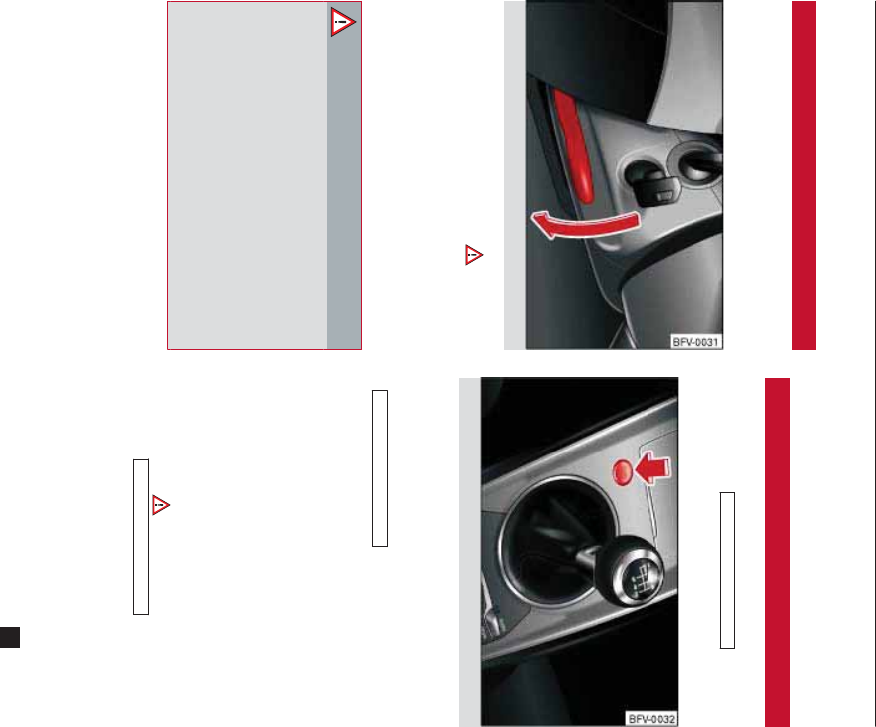 BFV-0031

BFV-0032