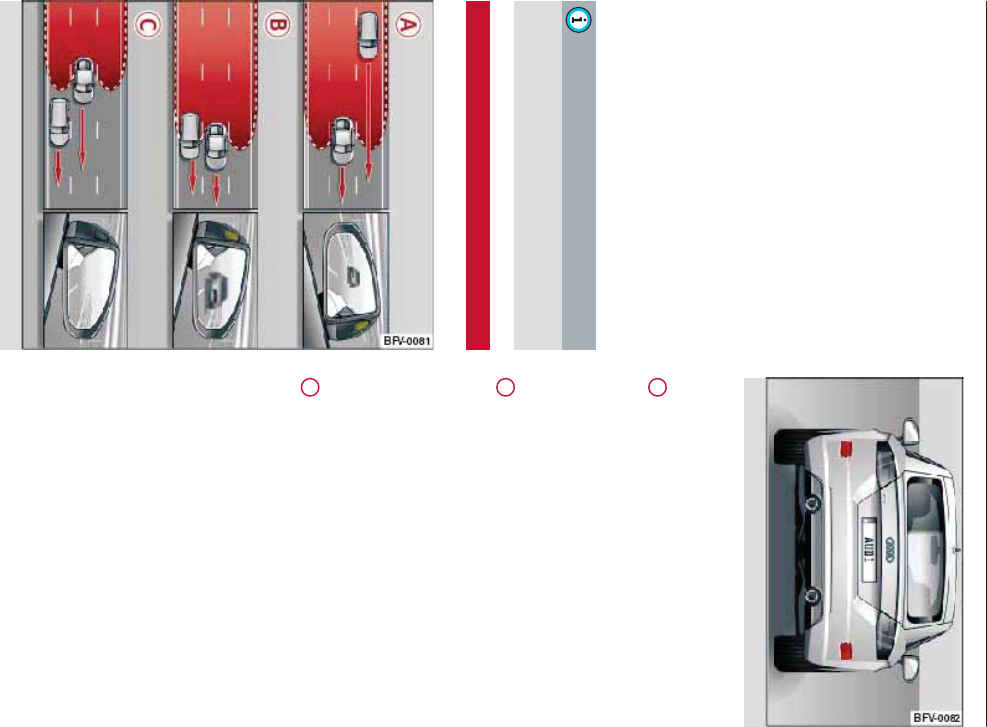 C

B

A

BFV-0081

AUDI

BFV-0082