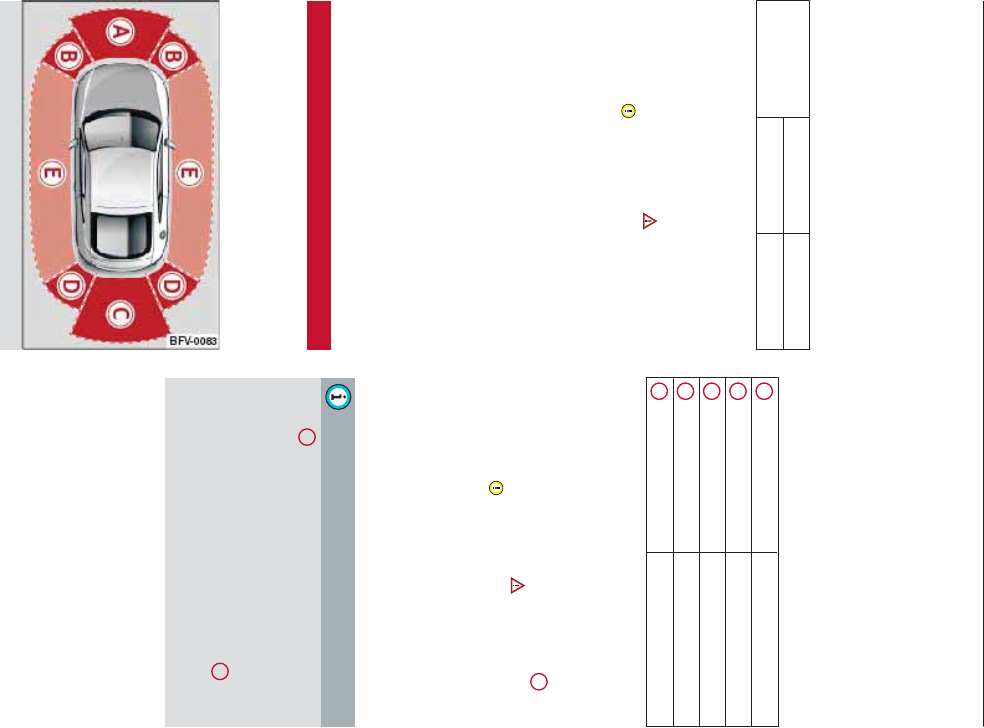 A
B
B
E
E
D
D
C
BFV-0083