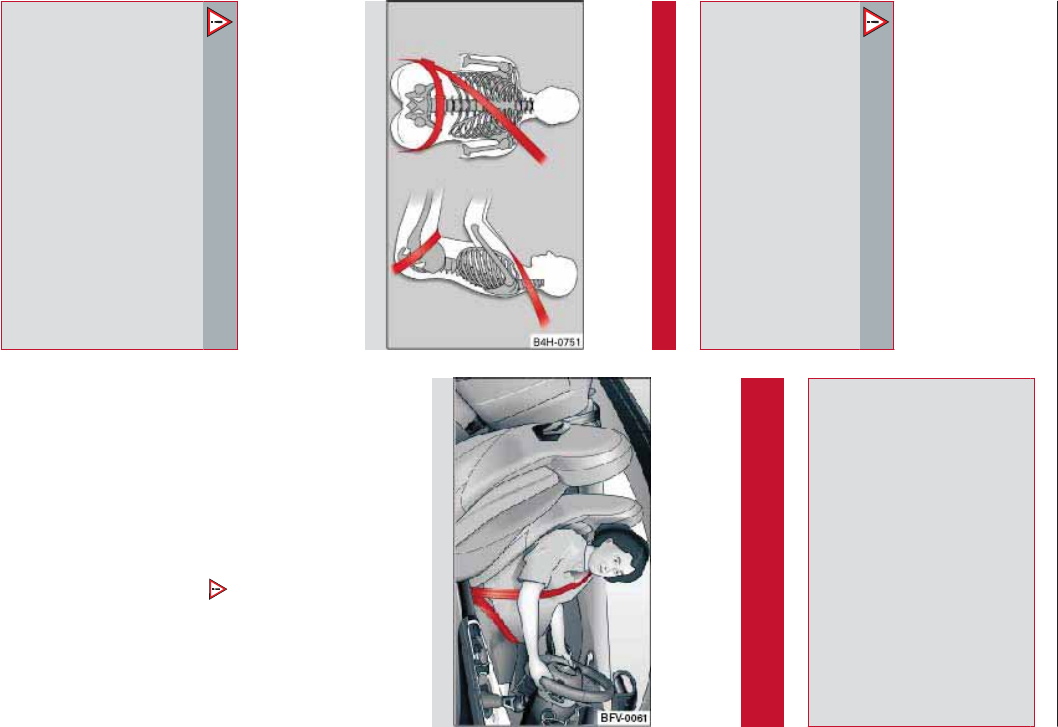 B4H-0751

BFV-0061