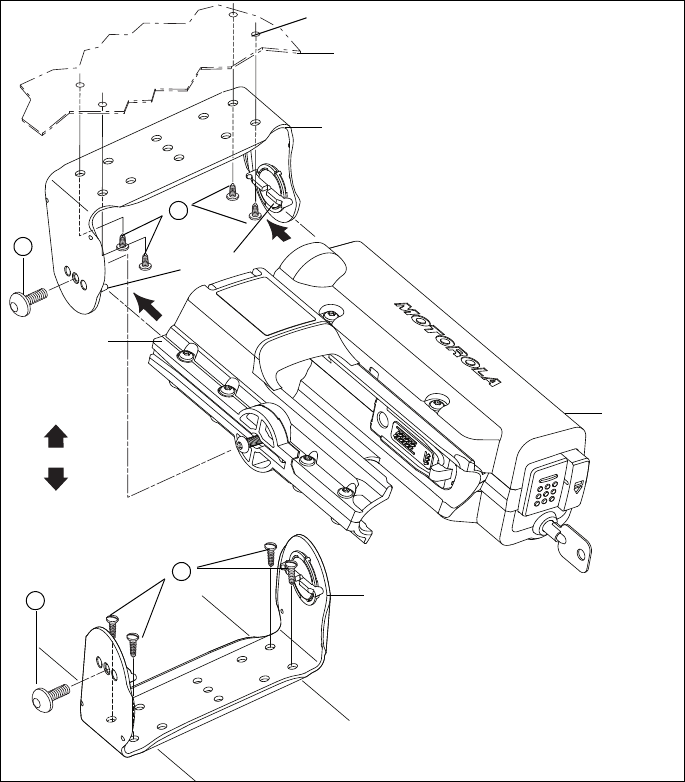 MOTOROLA