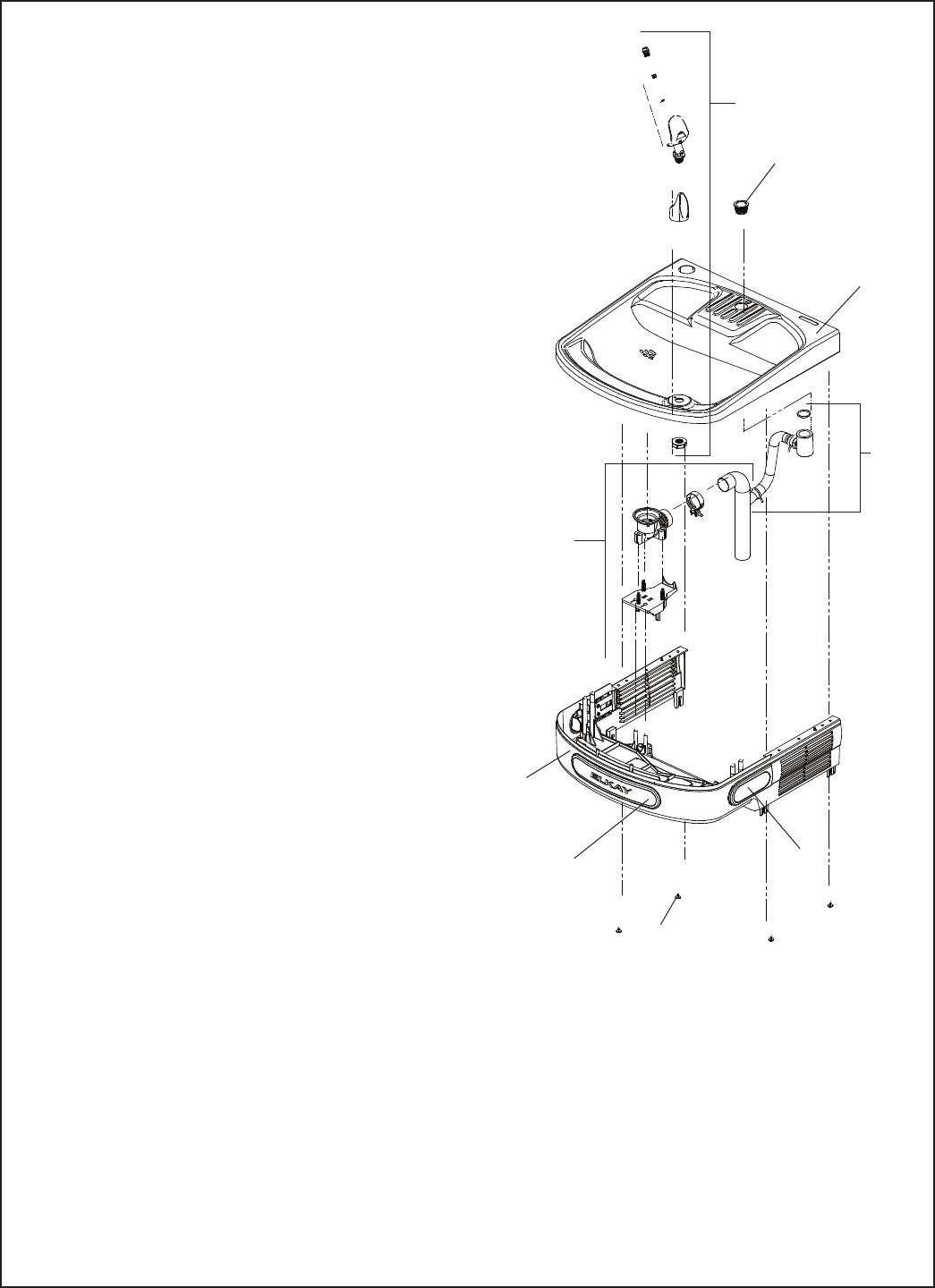 ELKAY