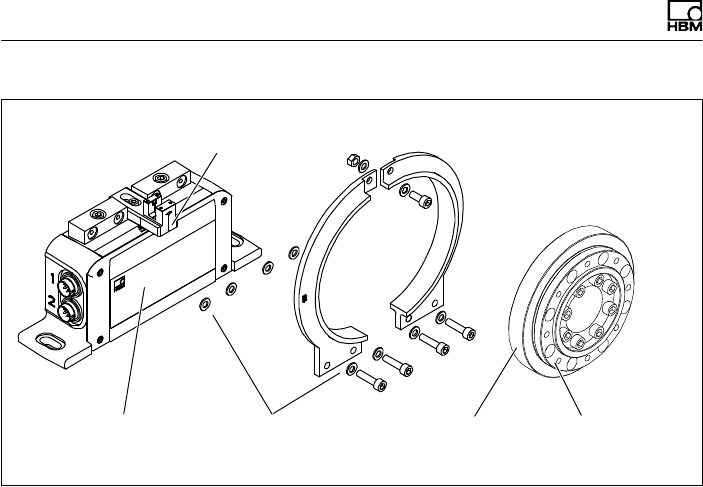 HBM

1

2