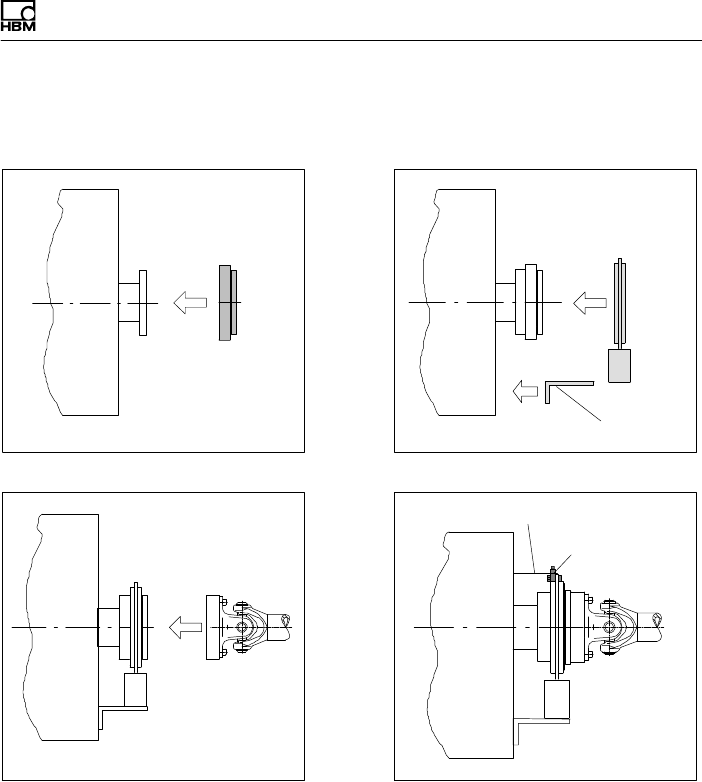 HBM