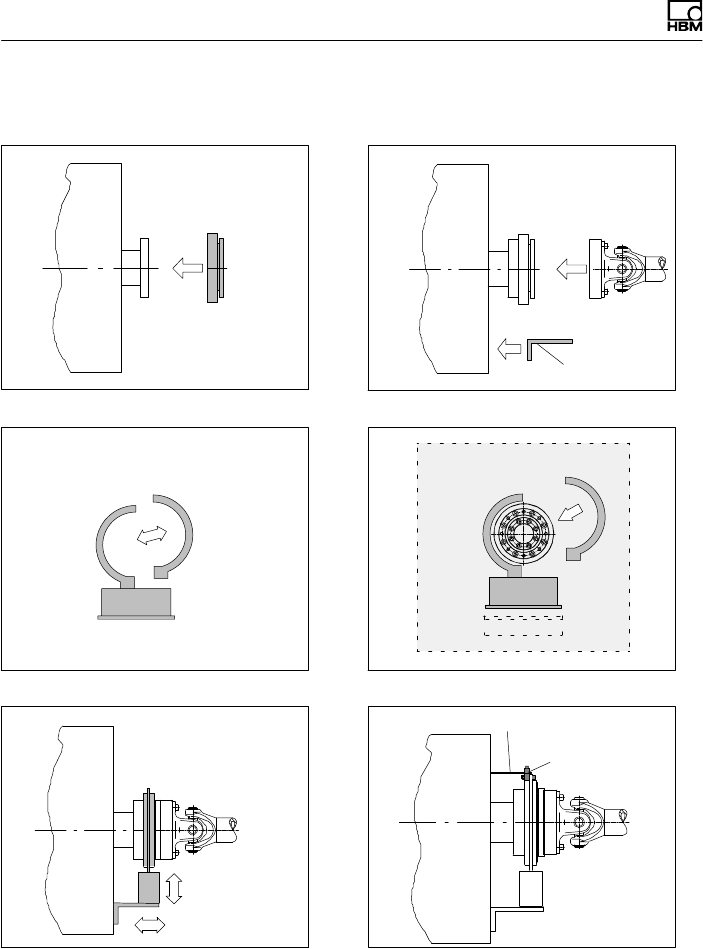 HBM