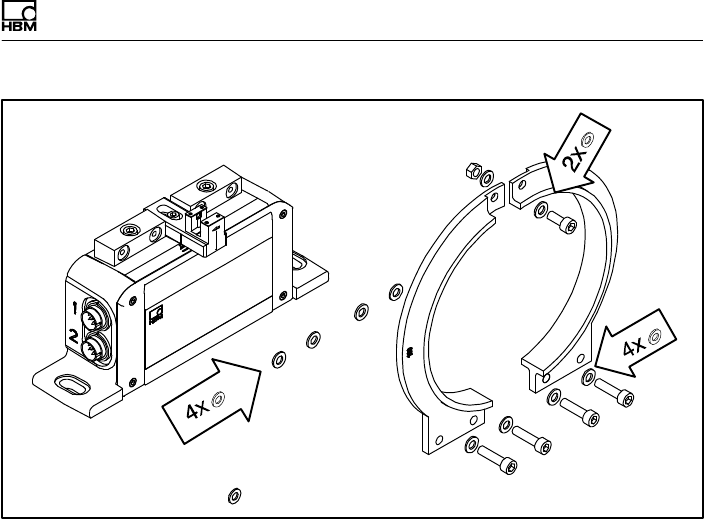 HBM

1
2

4x

2x

4x