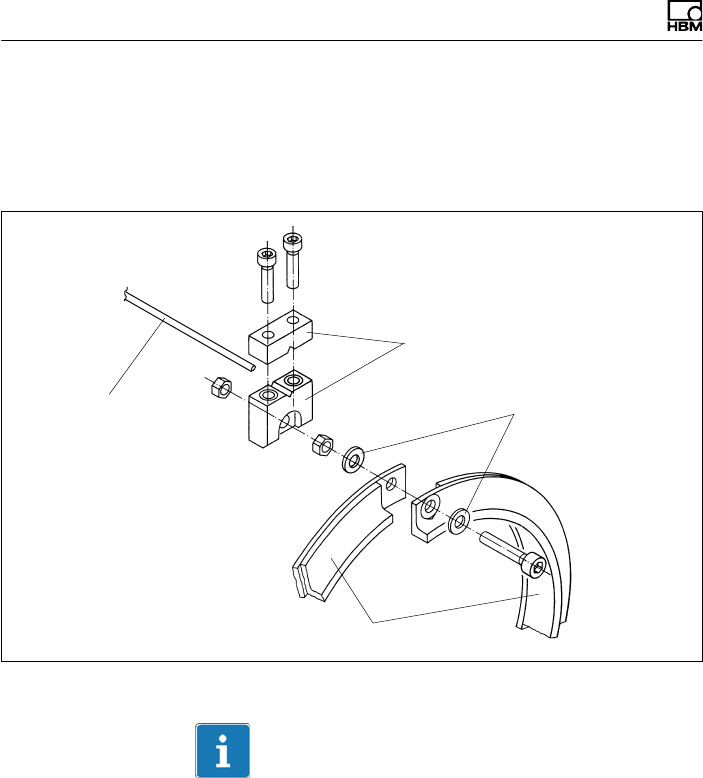 HBM

i