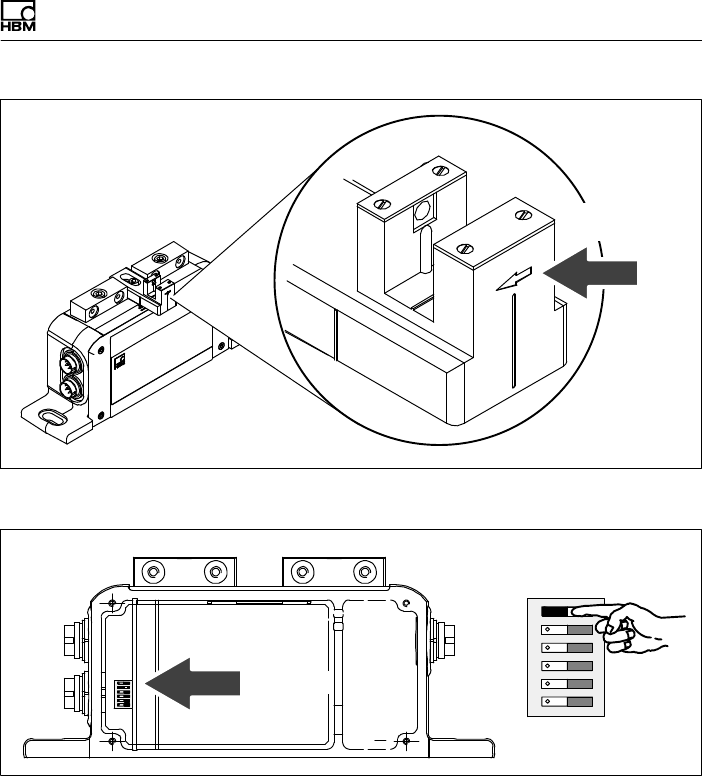 HBM