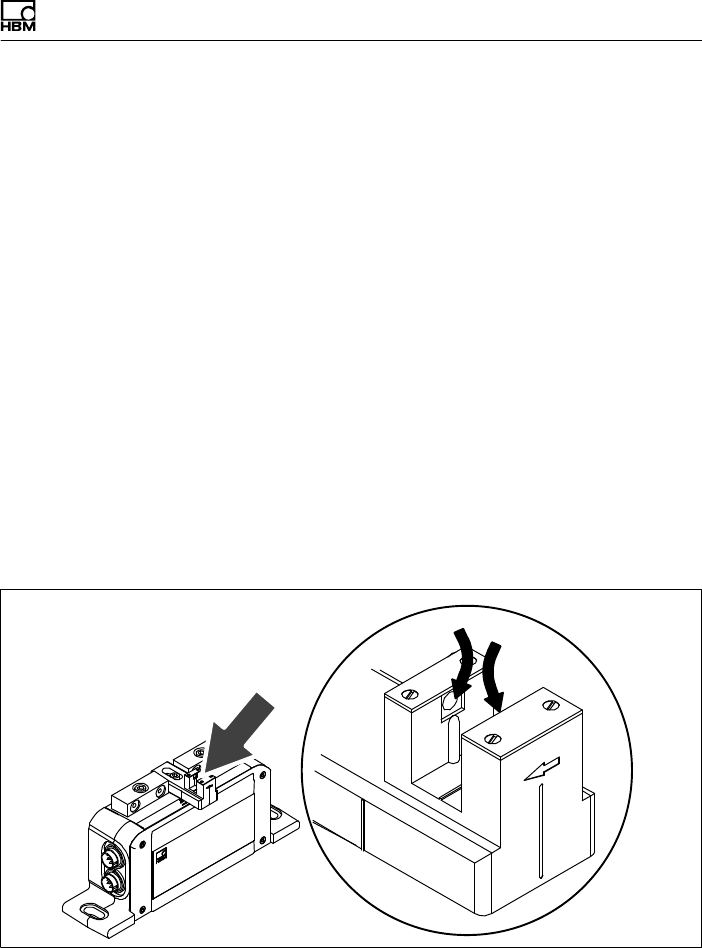 HBM