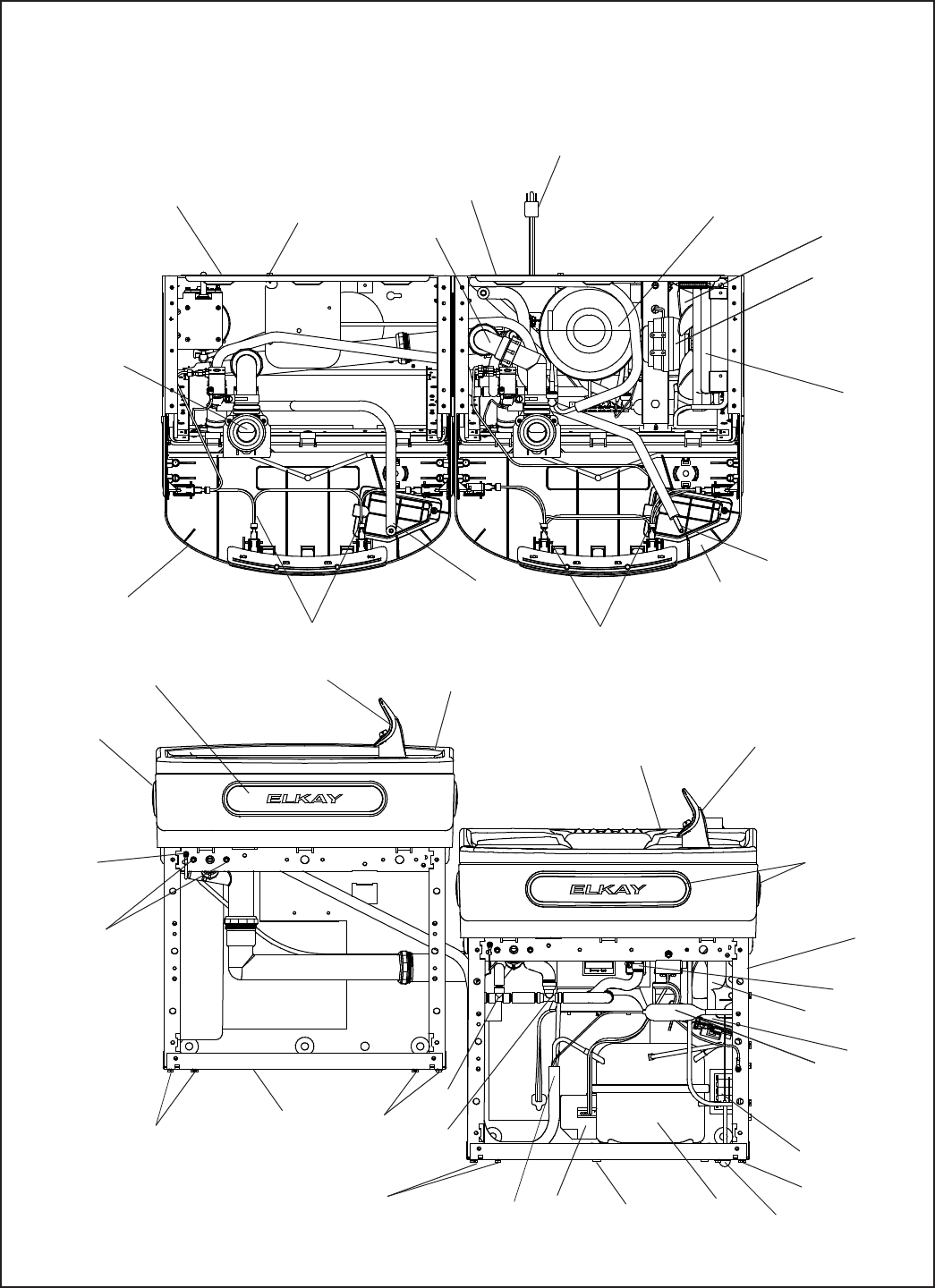 ELKAY

ELKAY