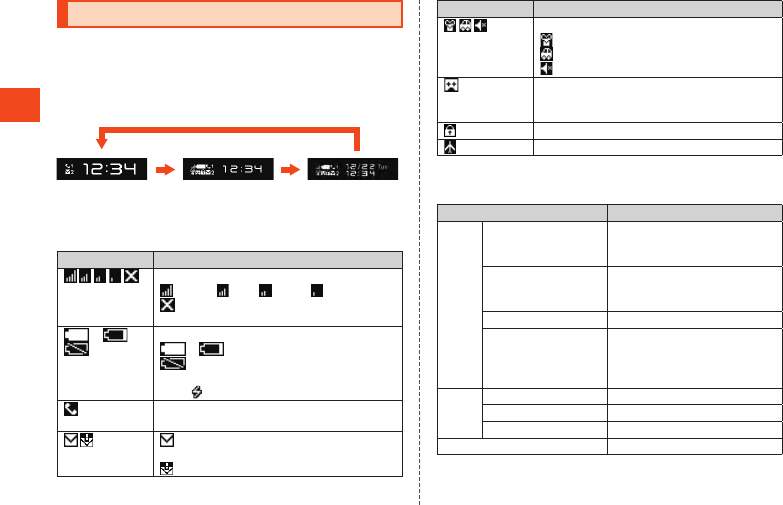 12:34

12:34

12/22 Tue
12:34