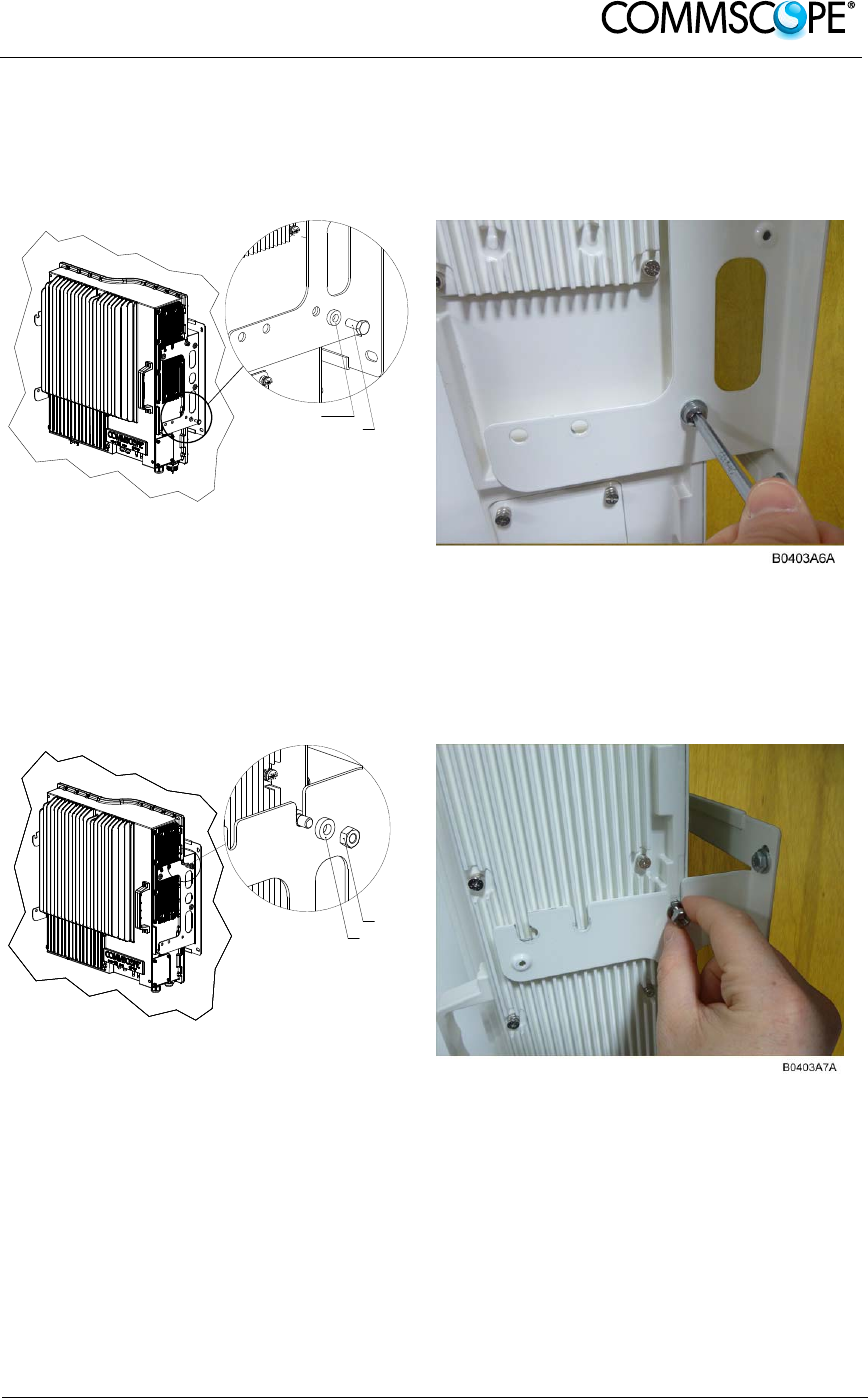 COMMSCOPE®

B0403A6A

B0403A7A