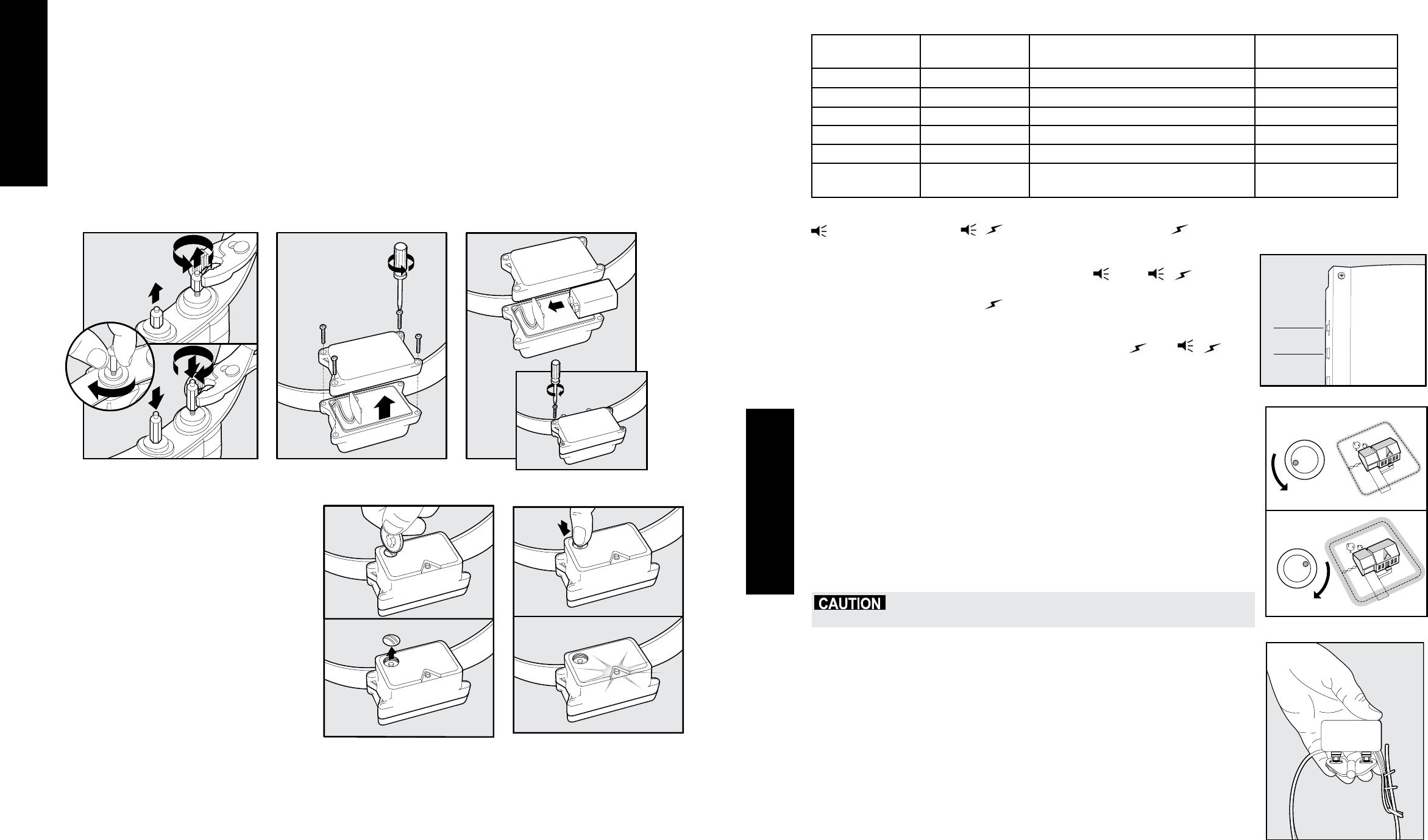 CAUTION