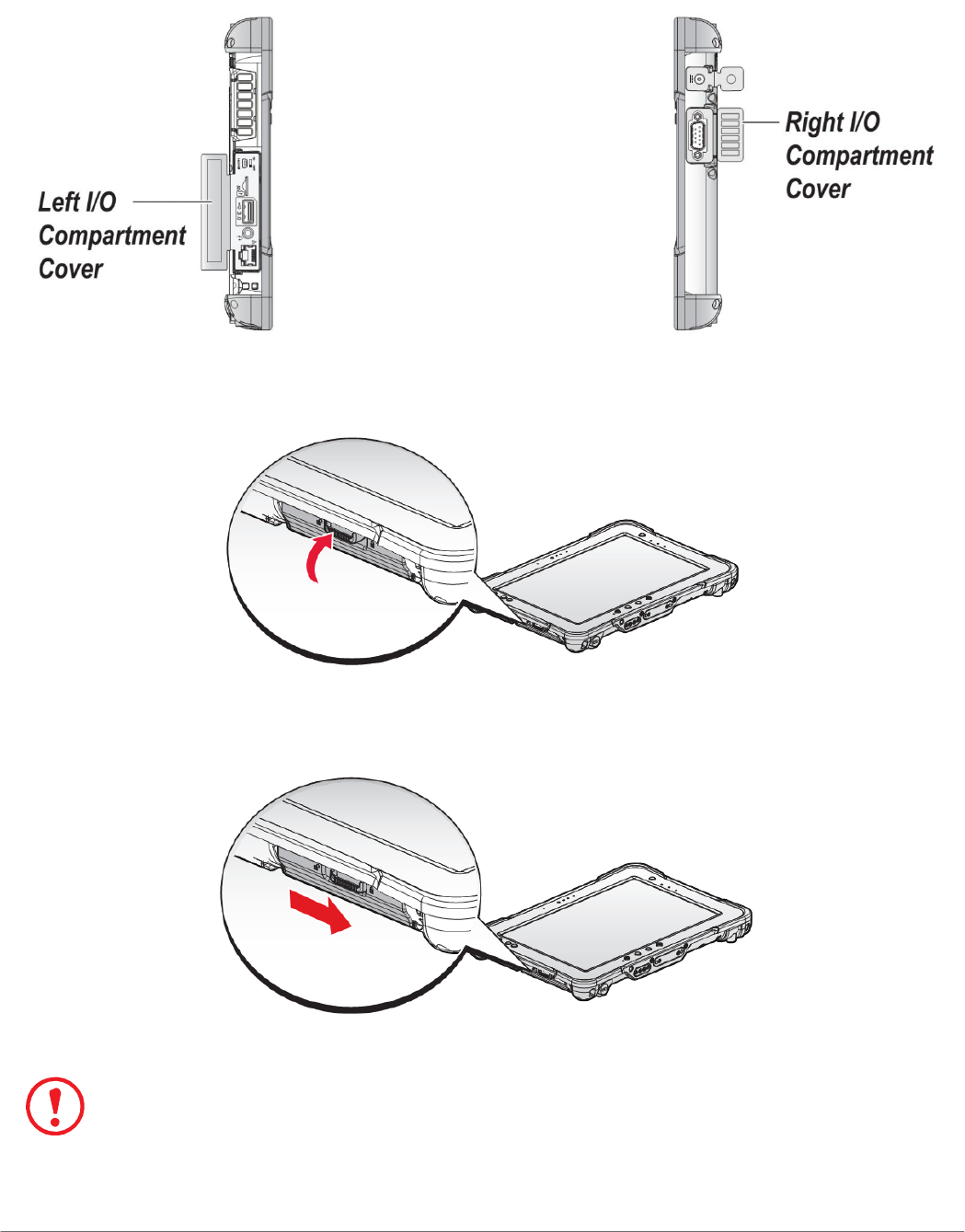 Left I/O Compartment Cover

Right I/O Compartment Cover