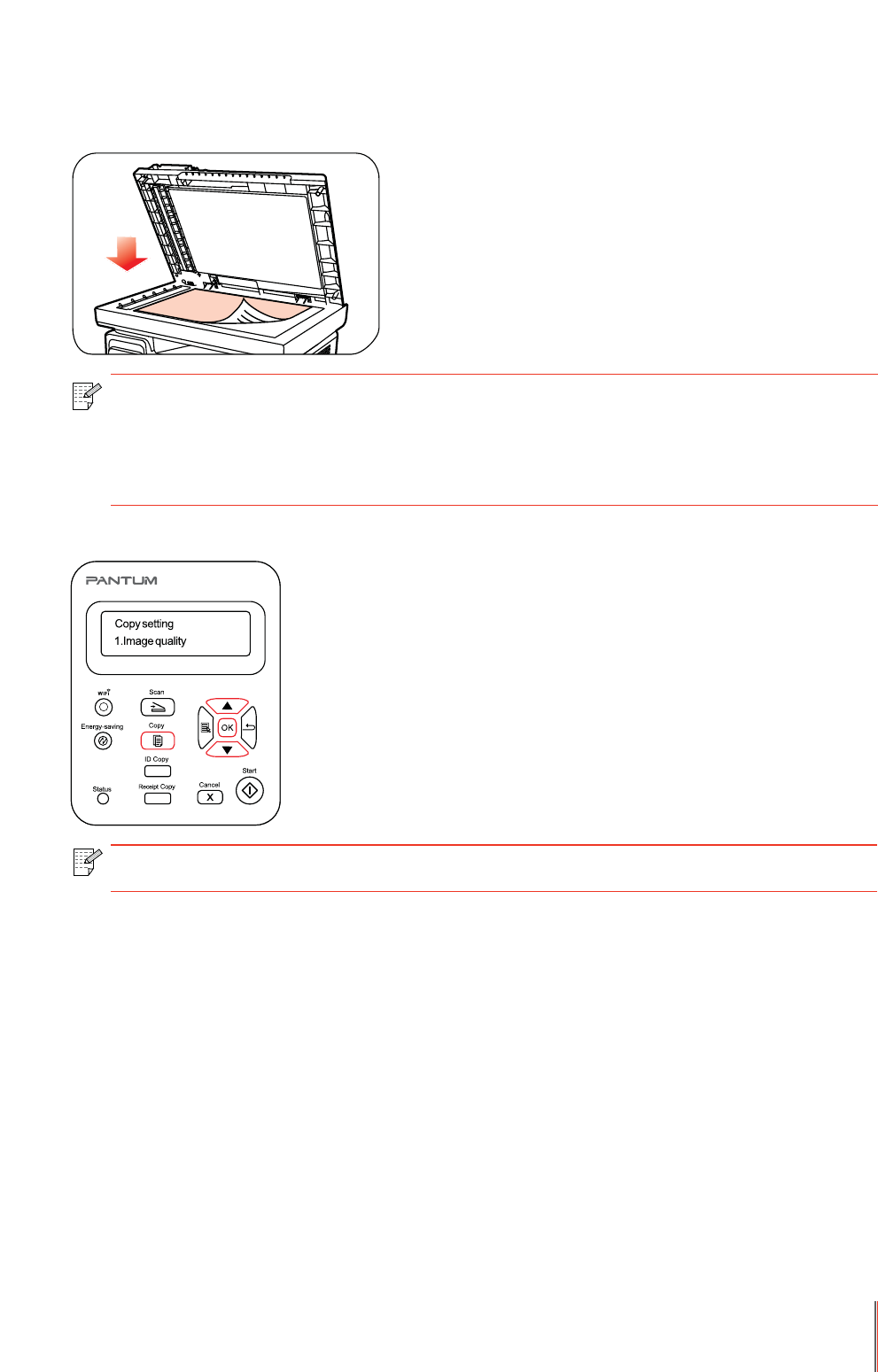 PANTUM

Copy setting
1.Image quality

WiFi

Scan

Energy-saving

Copy

OK

ID Copy

Status

Receipt Copy

Cancel

X

Start