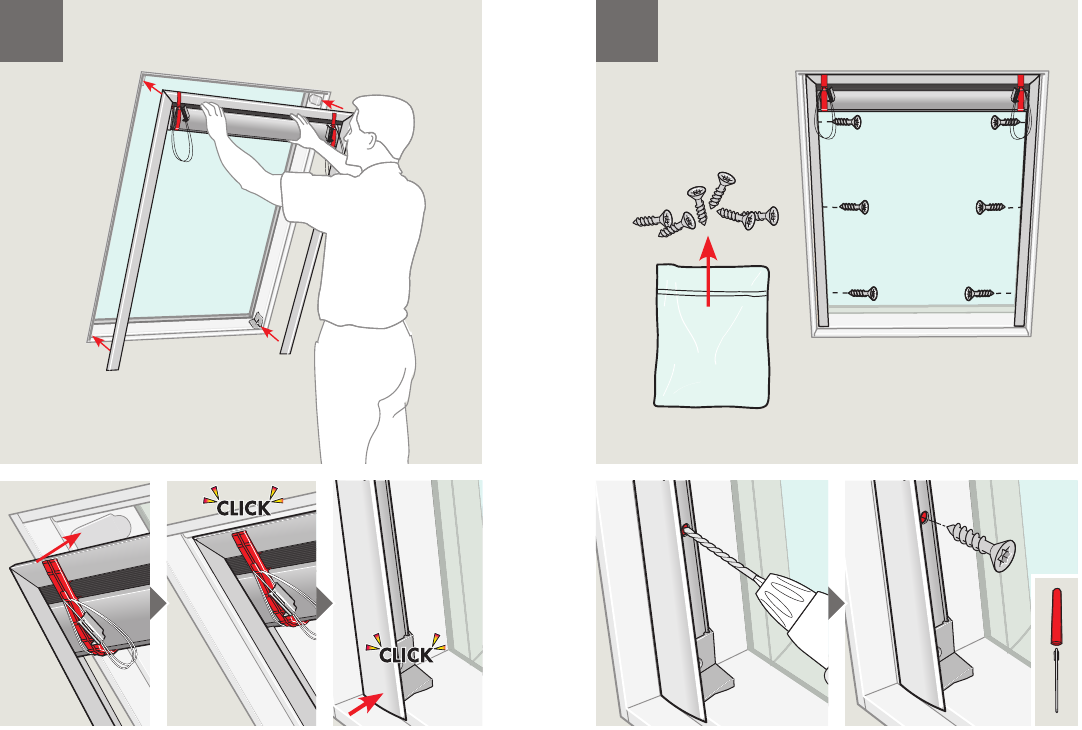 CLICK

CLICK