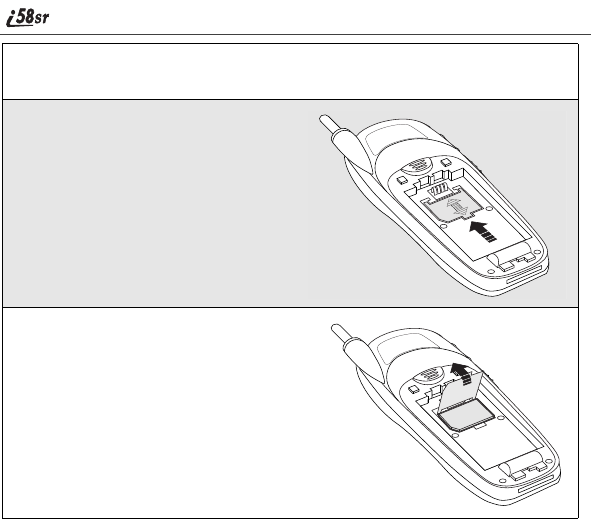 i58sr