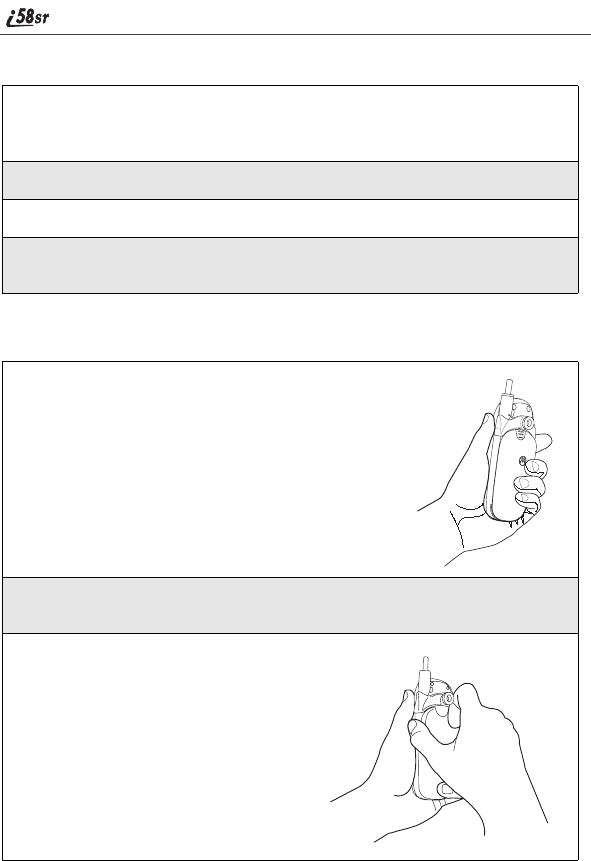 i58sr