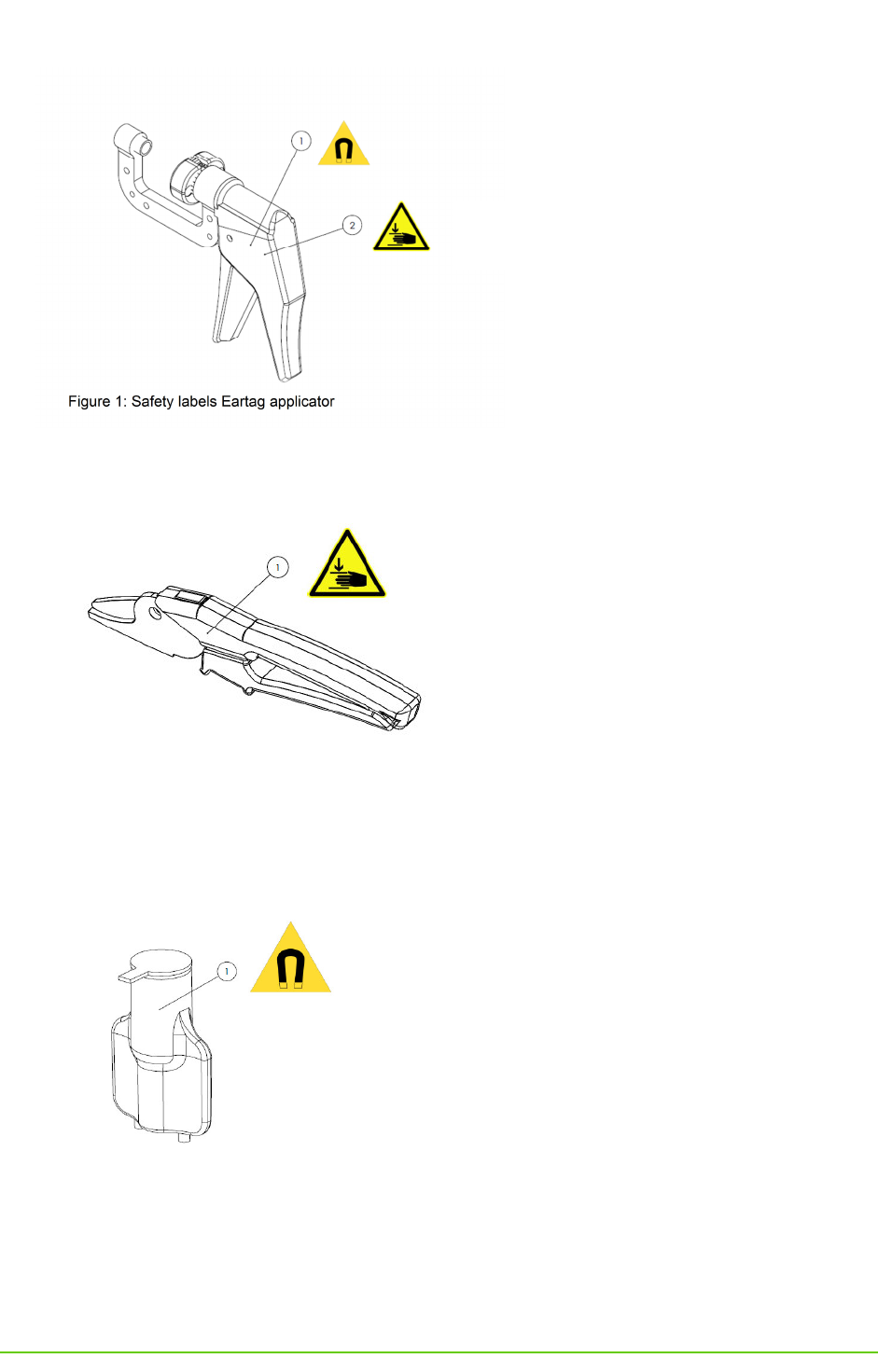 1

2

Figure 1: Safety labels Eartag applicator

1

1