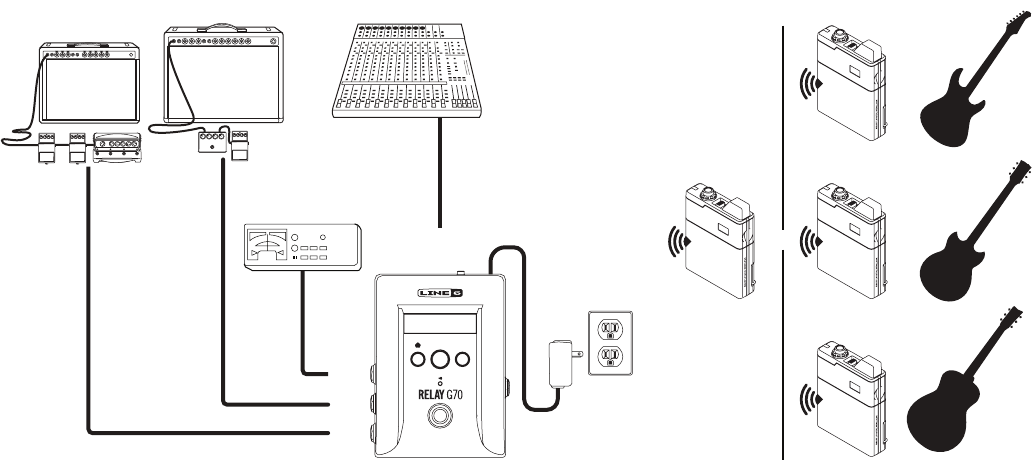 LINE 6
RELAY G70