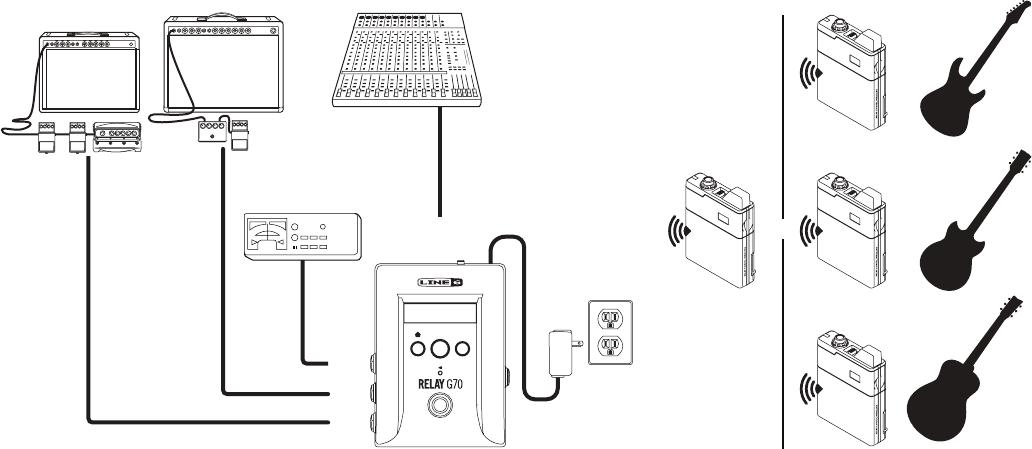 LINE 6
RELAY G70