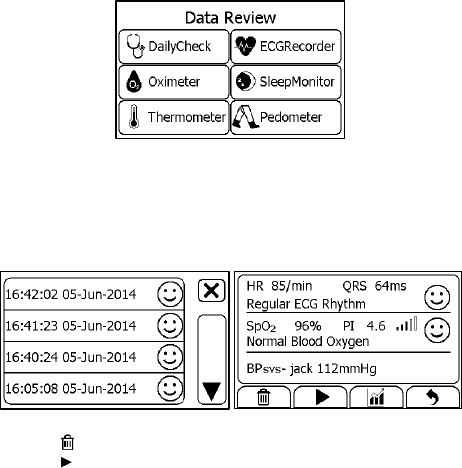 Data Review

DailyCheck

ECGRecorder

Oximeter

SleepMonitor

Thermometer

Pedometer

16:42:02 05-Jun-2014

16:41:23 05-Jun-2014

16:40:24 05-Jun-2014

16:05:08 05-Jun-2014

HR 85/min QRS 64ms
Regular ECG Rhythm

$SpO_2$ 96% PI 4.6
Normal Blood Oxygen

$BP_{SYS}$- jack 112mmHg