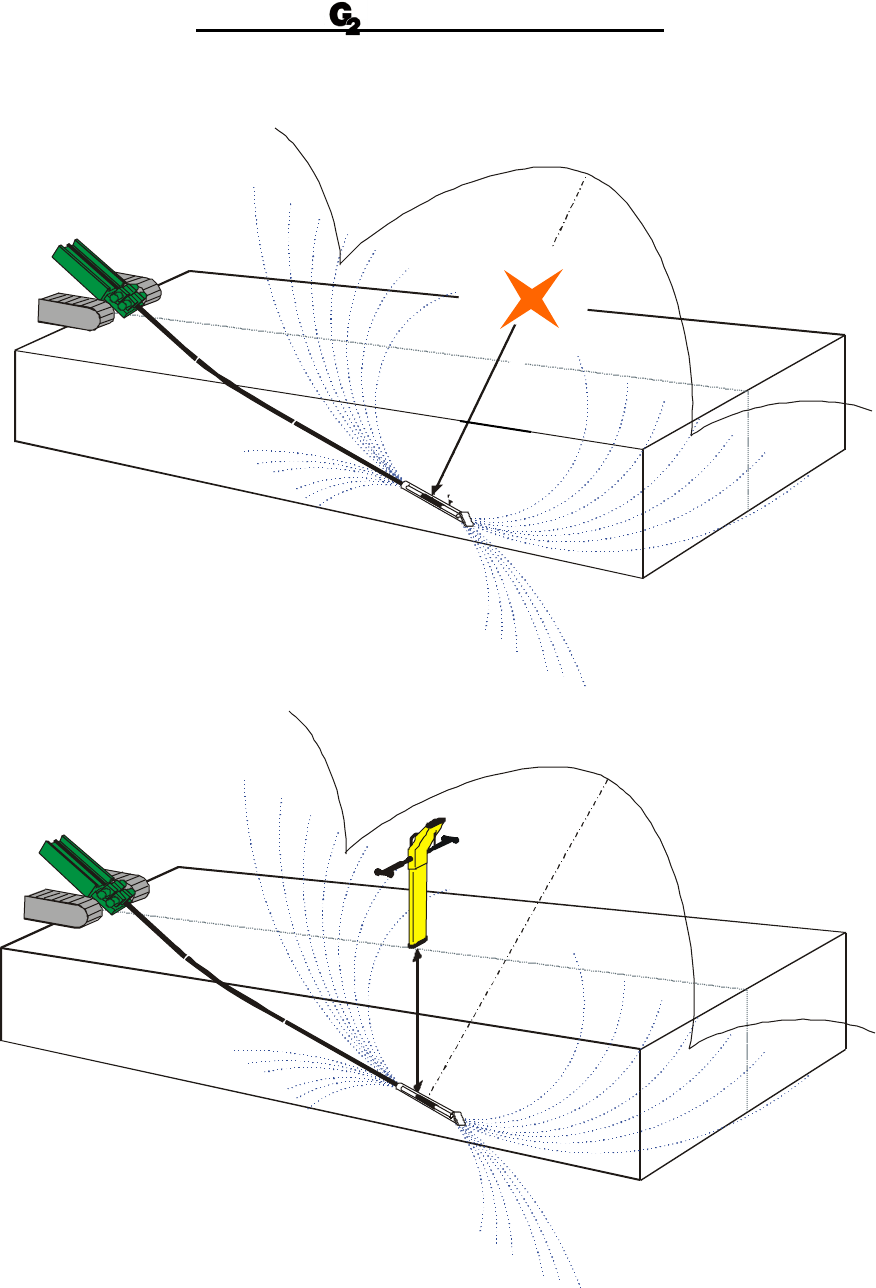 $G_2$