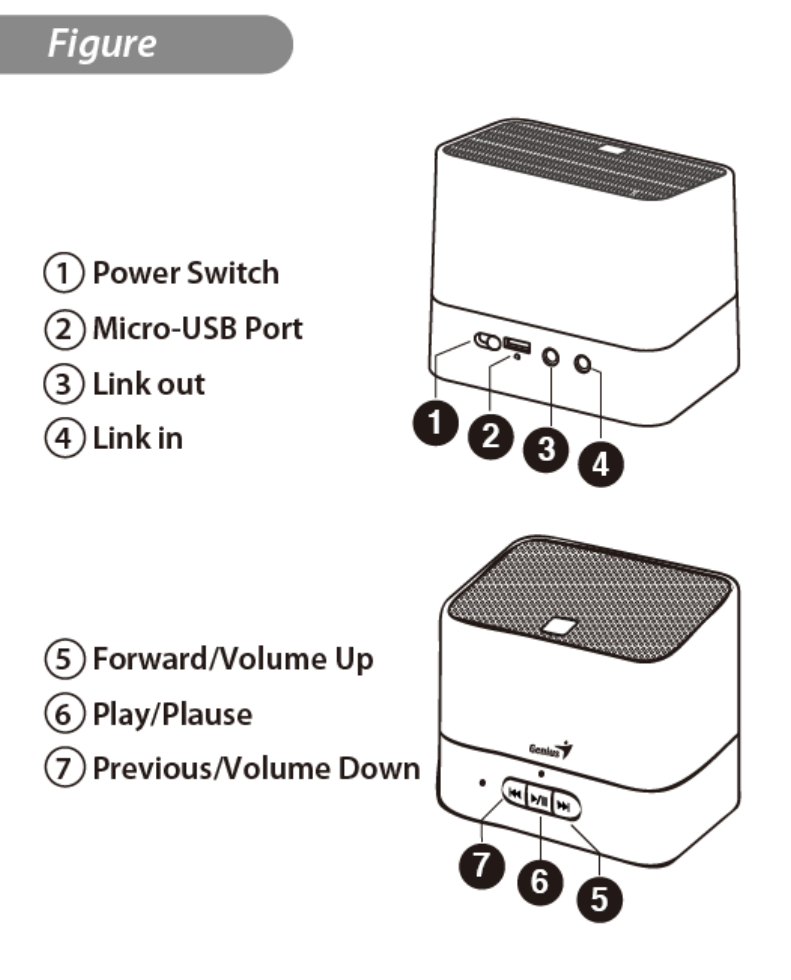 Figure

① Power Switch
② Micro-USB Port
③ Link out
④ Link in

1 2 3 4

⑤ Forward/Volume Up
⑥ Play/Plause
⑦ Previous/Volume Down

Genius

7 6 5