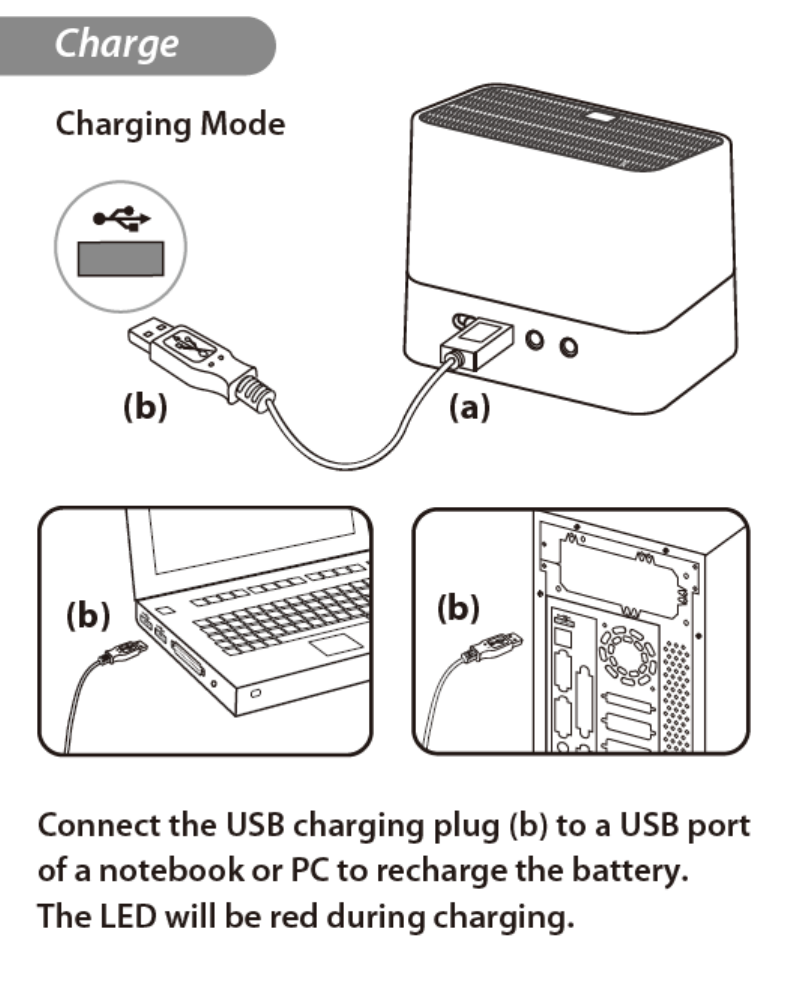 Charge

Charging Mode

(b)

(a)

(b)

(b)

Connect the USB charging plug (b) to a USB port of a notebook or PC to recharge the battery. The LED will be red during charging.