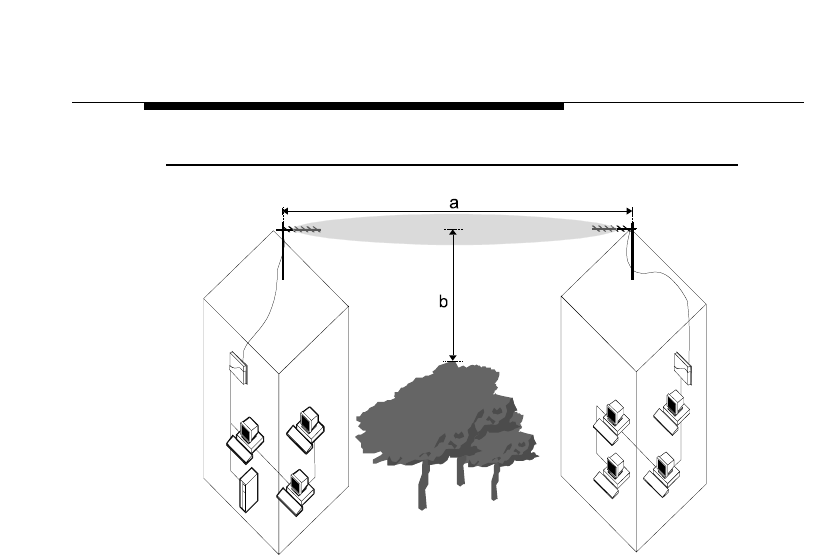 a

b