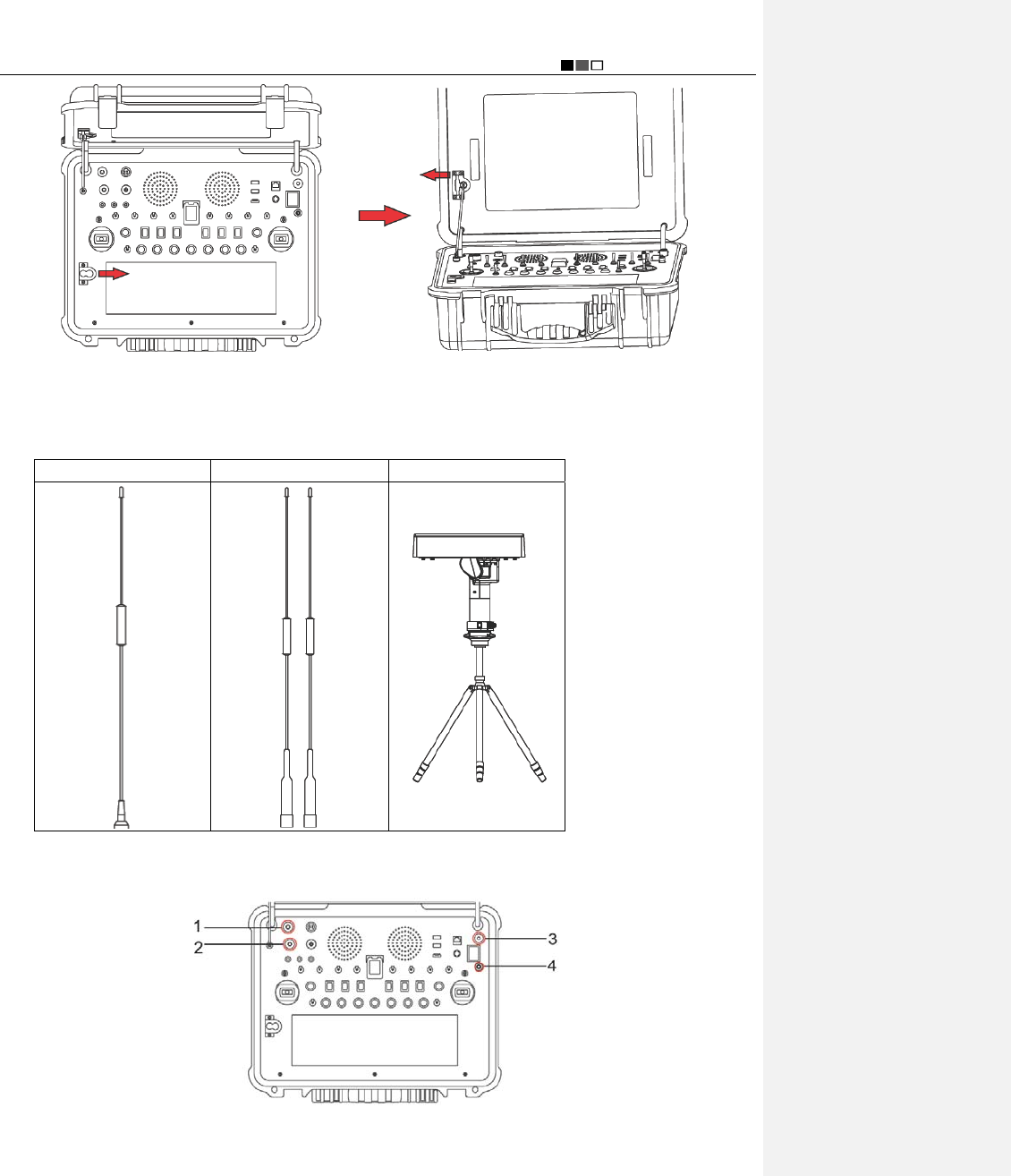 1
2
3
4