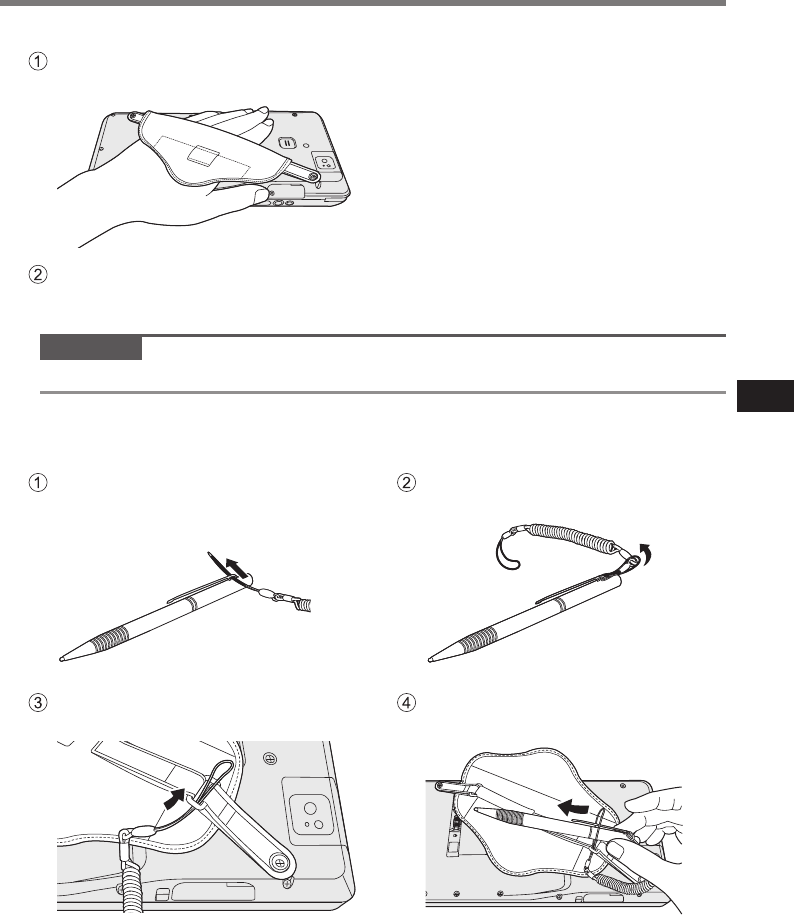 ①

②

①

②

③

④