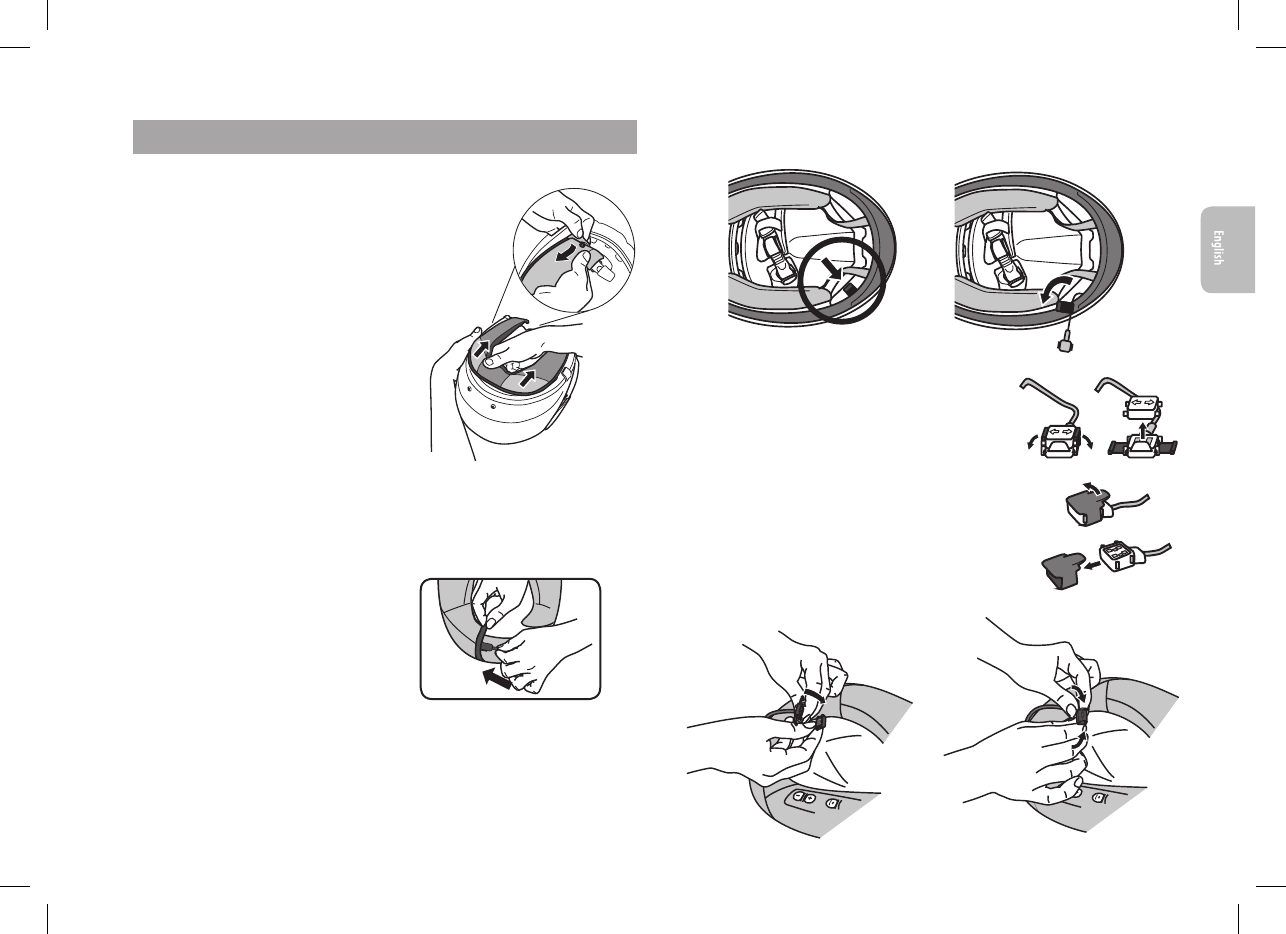 English