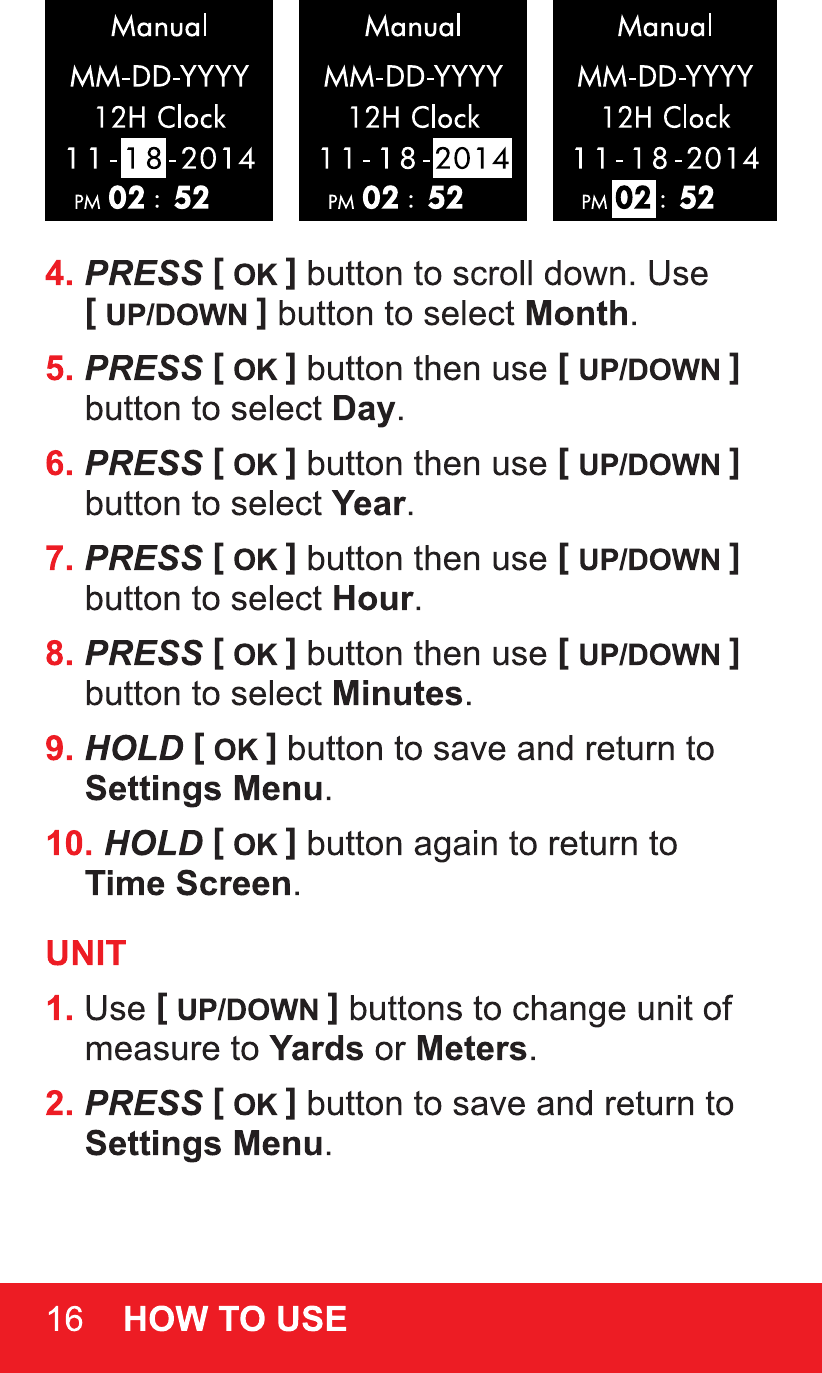 Manual
MM-DD-YYYY
12H Clock
11-18-2014
PM 02 : 52

Manual
MM-DD-YYYY
12H Clock
11-18-2014
PM 02 : 52

Manual
MM-DD-YYYY
12H Clock
11-18-2014
PM 02 : 52

4. PRESS [ OK ] button to scroll down. Use [ UP/DOWN ] button to select Month.

5. PRESS [ OK ] button then use [ UP/DOWN ] button to select Day.

6. PRESS [ OK ] button then use [ UP/DOWN ] button to select Year.

7. PRESS [ OK ] button then use [ UP/DOWN ] button to select Hour.

8. PRESS [ OK ] button then use [ UP/DOWN ] button to select Minutes.

9. HOLD [ OK ] button to save and return to Settings Menu.

10. HOLD [ OK ] button again to return to Time Screen.

UNIT

1. Use [ UP/DOWN ] buttons to change unit of measure to Yards or Meters.

2. PRESS [ OK ] button to save and return to Settings Menu.

16 HOW TO USE