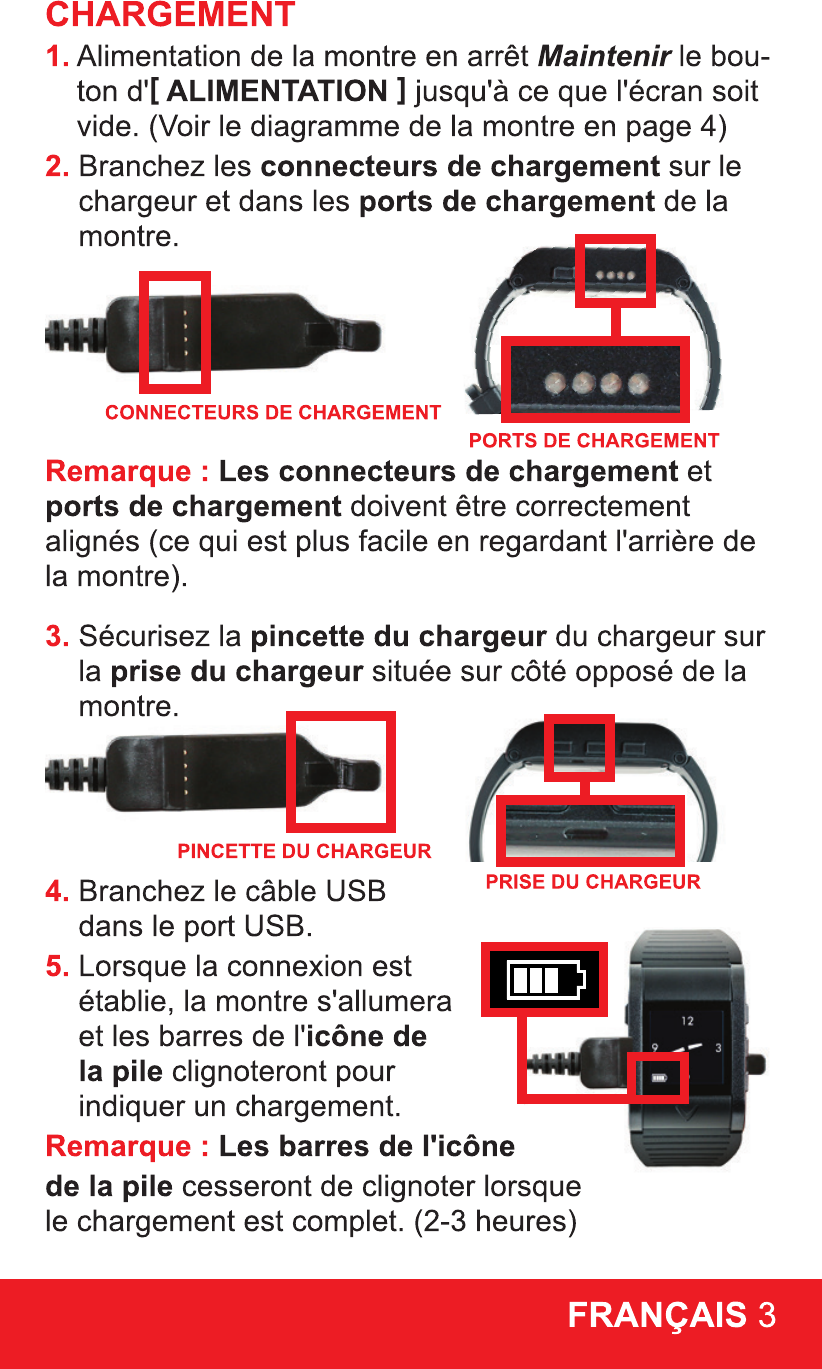 CHARGEMENT

1. Alimentation de la montre en arrêt Maintenir le bouton d'[ ALIMENTATION ] jusqu'à ce que l'écran soit vide. (Voir le diagramme de la montre en page 4)

2. Branchez les connecteurs de chargement sur le chargeur et dans les ports de chargement de la montre.

CONNECTEURS DE CHARGEMENT

PORTS DE CHARGEMENT

Remarque : Les connecteurs de chargement et ports de chargement doivent être correctement alignés (ce qui est plus facile en regardant l'arrière de la montre).

3. Sécurisez la pincette du chargeur du chargeur sur la prise du chargeur située sur côté opposé de la montre.

PINCETTE DU CHARGEUR

PRISE DU CHARGEUR

4. Branchez le câble USB dans le port USB.

5. Lorsque la connexion est établie, la montre s'allumera et les barres de l'icône de la pile clignoteront pour indiquer un chargement.

12
9
3

Remarque : Les barres de l'icône de la pile cesseront de clignoter lorsque le chargement est complet. (2-3 heures)

FRANÇAIS 3