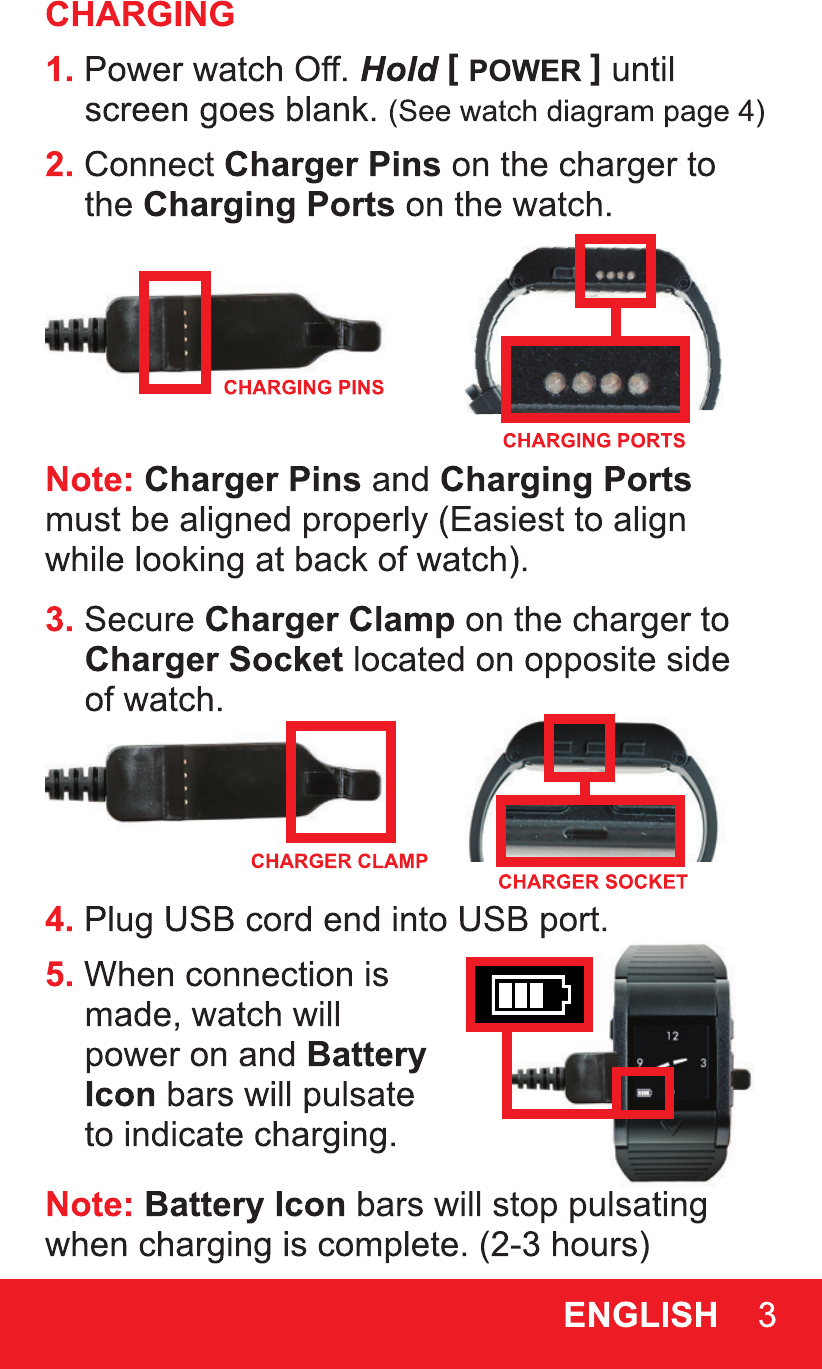 CHARGING

1. Power watch Off. Hold [ POWER ] until screen goes blank. (See watch diagram page 4)

2. Connect Charger Pins on the charger to the Charging Ports on the watch.

CHARGING PINS

CHARGING PORTS

Note: Charger Pins and Charging Ports must be aligned properly (Easiest to align while looking at back of watch).

3. Secure Charger Clamp on the charger to Charger Socket located on opposite side of watch.

CHARGER CLAMP

CHARGER SOCKET

4. Plug USB cord end into USB port.

5. When connection is made, watch will power on and Battery Icon bars will pulsate to indicate charging.

12
9
3

Note: Battery Icon bars will stop pulsating when charging is complete. (2-3 hours)

ENGLISH 3