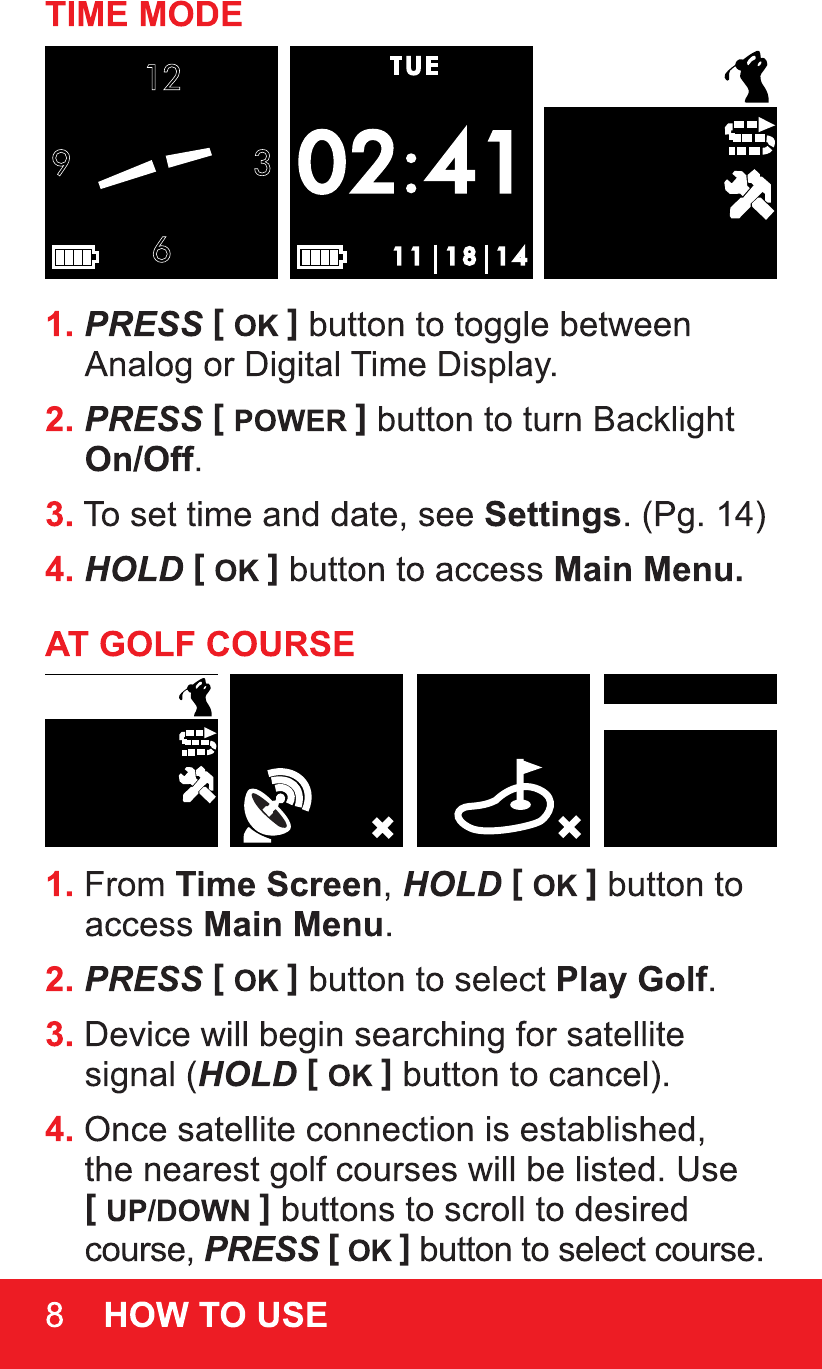 TIME MODE

12
9
3
6

TUE
02:41
11|18|14

1. PRESS [ OK ] button to toggle between Analog or Digital Time Display.

2. PRESS [ POWER ] button to turn Backlight On/Off.

3. To set time and date, see Settings. (Pg. 14)

4. HOLD [ OK ] button to access Main Menu.

AT GOLF COURSE

1. From Time Screen, HOLD [ OK ] button to access Main Menu.

2. PRESS [ OK ] button to select Play Golf.

3. Device will begin searching for satellite signal (HOLD [ OK ] button to cancel).

4. Once satellite connection is established, the nearest golf courses will be listed. Use [ UP/DOWN ] buttons to scroll to desired course, PRESS [ OK ] button to select course.

8 HOW TO USE