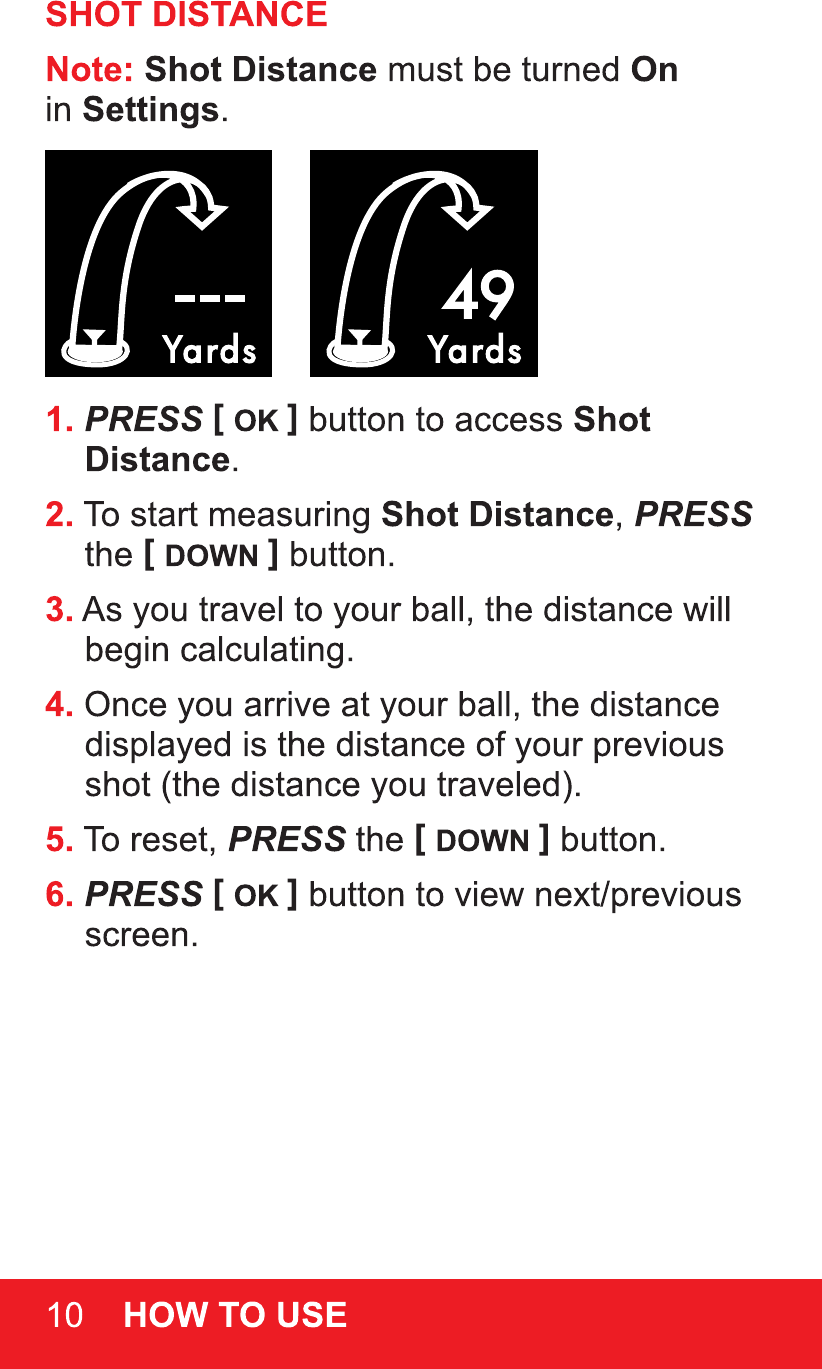 SHOT DISTANCE

Note: Shot Distance must be turned On in Settings.

---
Yards

49
Yards

1. PRESS [ OK ] button to access Shot Distance.

2. To start measuring Shot Distance, PRESS the [ DOWN ] button.

3. As you travel to your ball, the distance will begin calculating.

4. Once you arrive at your ball, the distance displayed is the distance of your previous shot (the distance you traveled).

5. To reset, PRESS the [ DOWN ] button.

6. PRESS [ OK ] button to view next/previous screen.

10 HOW TO USE